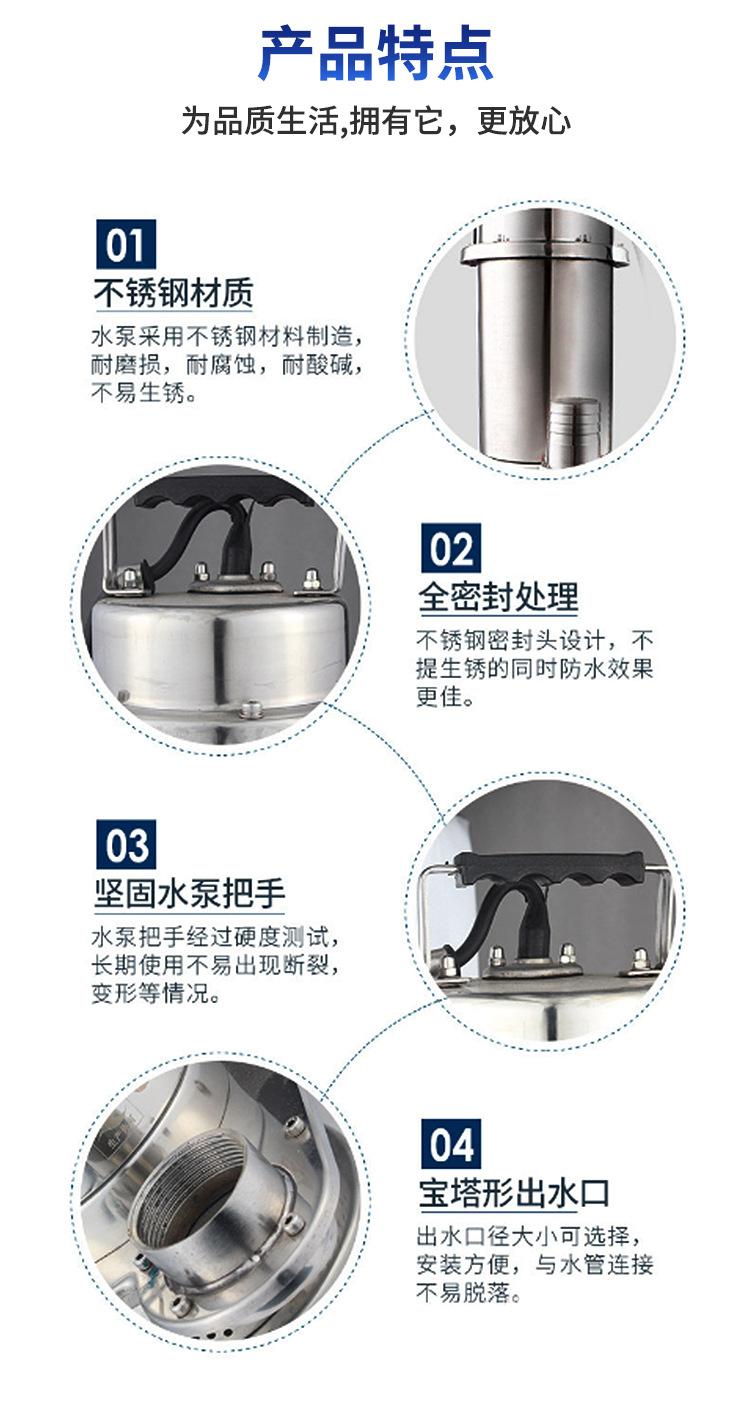 产品特点

为品质生活,拥有它，更放心

01

不锈钢材质

水泵采用不锈钢材料制造，耐磨损，耐腐蚀，耐酸碱，不易生锈。

02

全密封处理

不锈钢密封头设计，不提生锈的同时防水效果更佳。

03

坚固水泵把手

水泵把手经过硬度测试，长期使用不易出现断裂，变形等情况。

04

宝塔形出水口

出水口径大小可选择，安装方便，与水管连接不易脱落。