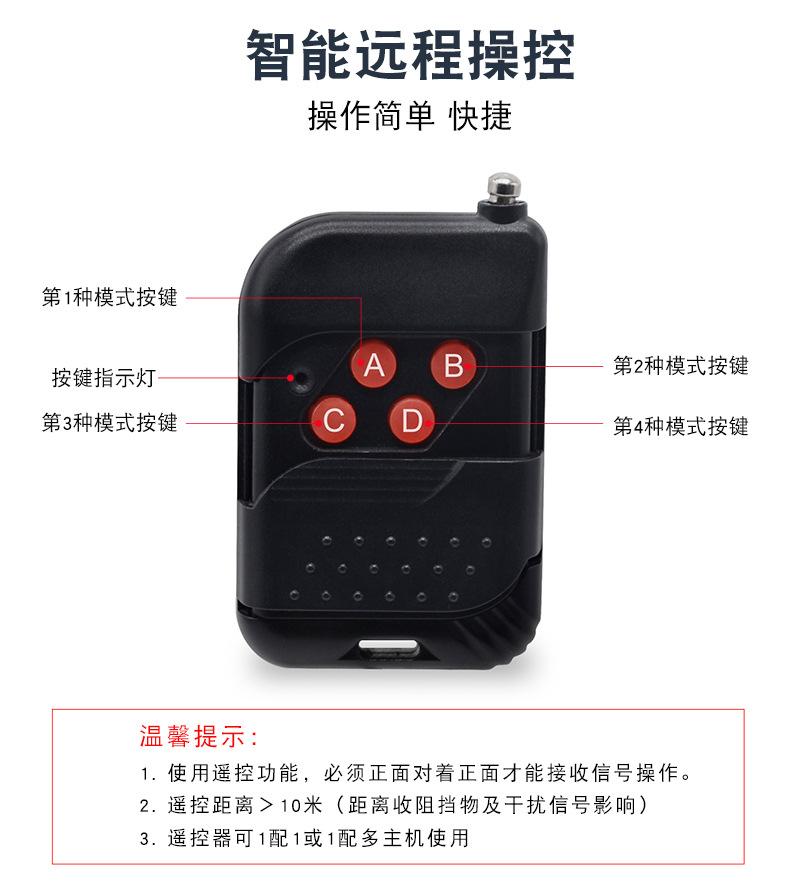 智能远程操控

操作简单 快捷

第1种模式按键

按键指示灯

第3种模式按键

A

B

C

D

第2种模式按键

第4种模式按键

温馨提示：

1. 使用遥控功能，必须正面对着正面才能接收信号操作。

2. 遥控距离＞10米（距离收阻挡物及干扰信号影响）

3. 遥控器可1配1或1配多主机使用