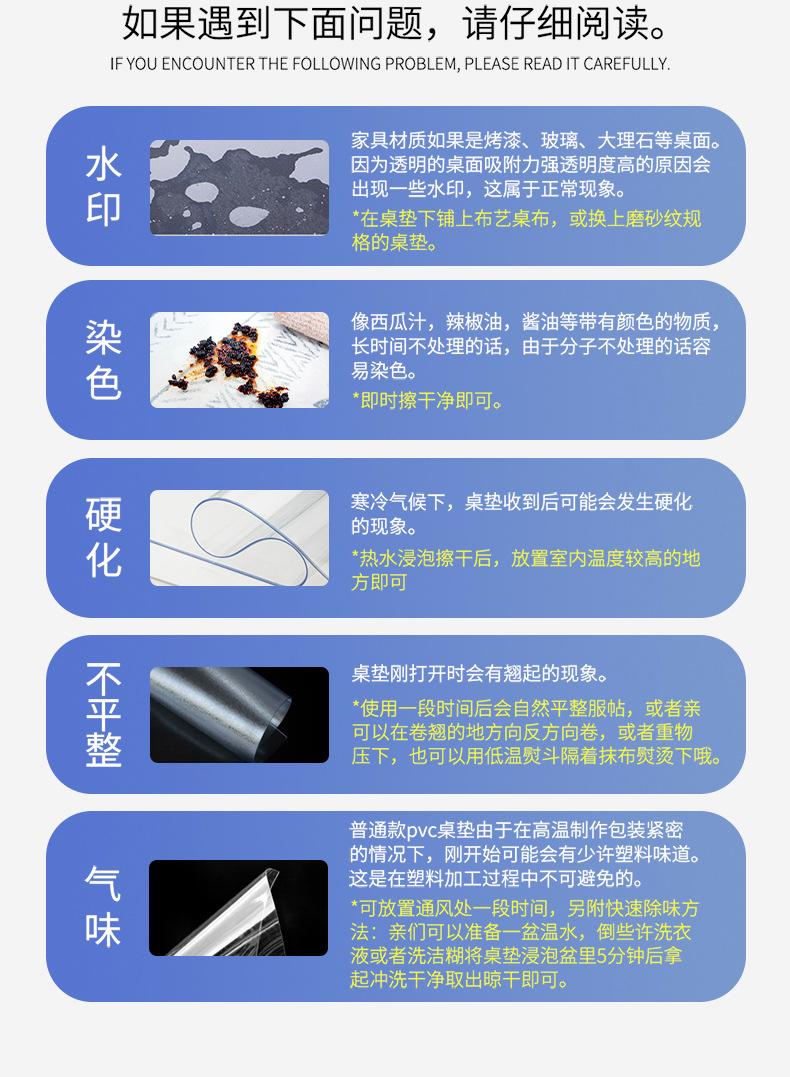 如果遇到下面问题，请仔细阅读。
IF YOU ENCOUNTER THE FOLLOWING PROBLEM, PLEASE READ IT CAREFULLY.

水印

家具材质如果是烤漆、玻璃、大理石等桌面。因为透明的桌面吸附力强透明度高的原因会出现一些水印，这属于正常现象。
*在桌垫下铺上布艺桌布，或换上磨砂纹规格的桌垫。

染色

像西瓜汁，辣椒油，酱油等带有颜色的物质，长时间不处理的话，由于分子不处理的话容易染色。
*即时擦干净即可。

硬化

寒冷气候下，桌垫收到后可能会发生硬化的现象。
*热水浸泡擦干后，放置室内温度较高的地方即可

不平整

桌垫刚打开时会有翘起的现象。
*使用一段时间后会自然平整服帖，或者亲可以在卷翘的地方向反方向卷，或者重物压下，也可以用低温熨斗隔着抹布熨烫下哦。

气味

普通款pvc桌垫由于在高温制作包装紧密的情况下，刚开始可能会有少许塑料味道。这是在塑料加工过程中不可避免的。
*可放置通风处一段时间，另附快速除味方法：亲们可以准备一盆温水，倒些许洗衣液或者洗洁糊将桌垫浸泡盆里5分钟后拿起冲洗干净取出晾干即可。