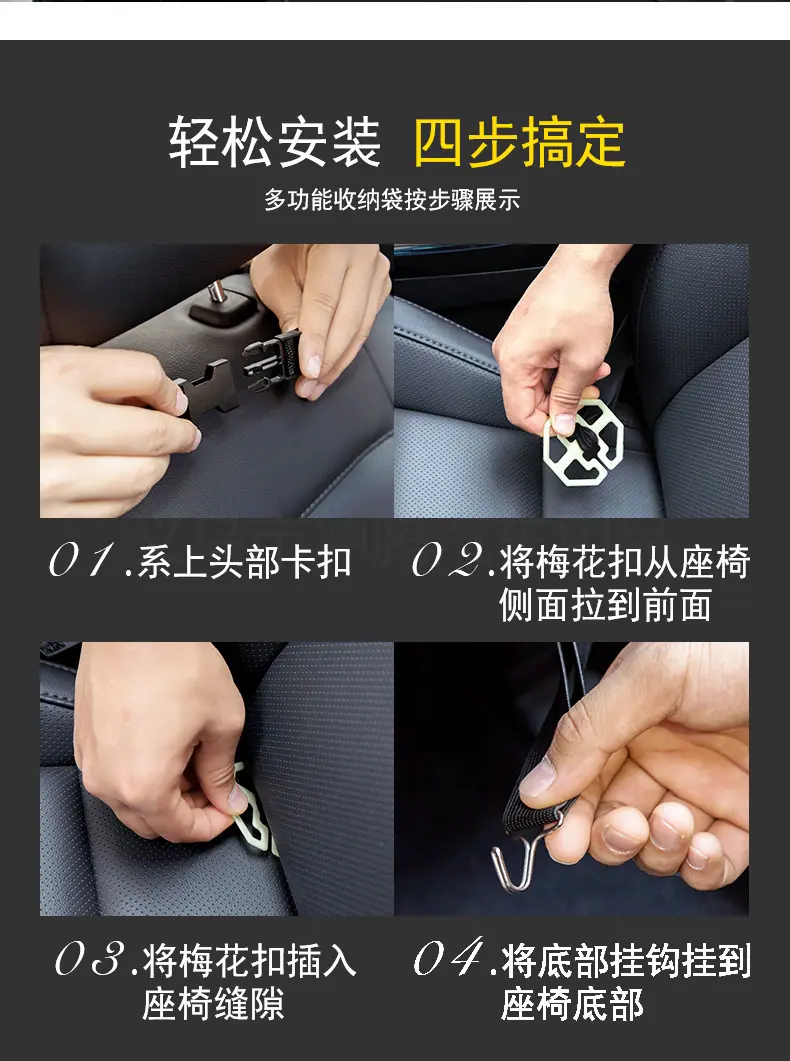 轻松安装 四步搞定

多功能收纳袋按步骤展示

01.系上头部卡扣

02.将梅花扣从座椅侧面拉到前面

03.将梅花扣插入座椅缝隙

04.将底部挂钩挂到座椅底部