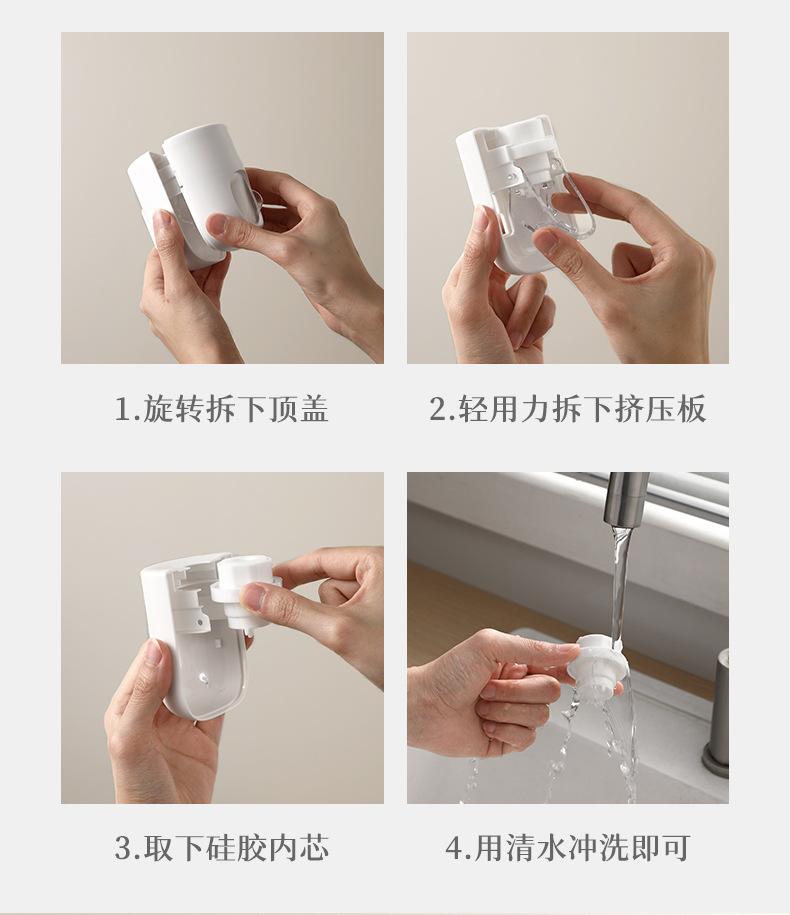 1.旋转拆下顶盖

2.轻用力拆下挤压板

3.取下硅胶内芯

4.用清水冲洗即可