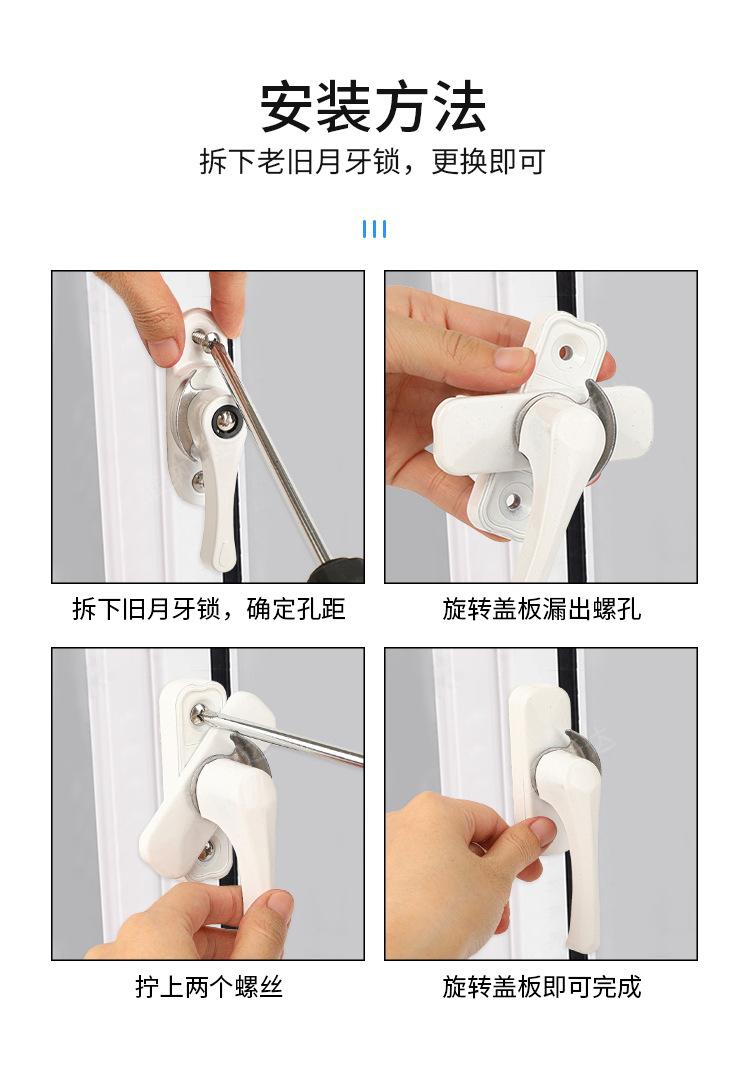 安装方法

拆下老旧月牙锁，更换即可

拆下旧月牙锁，确定孔距

旋转盖板漏出螺孔

拧上两个螺丝

旋转盖板即可完成