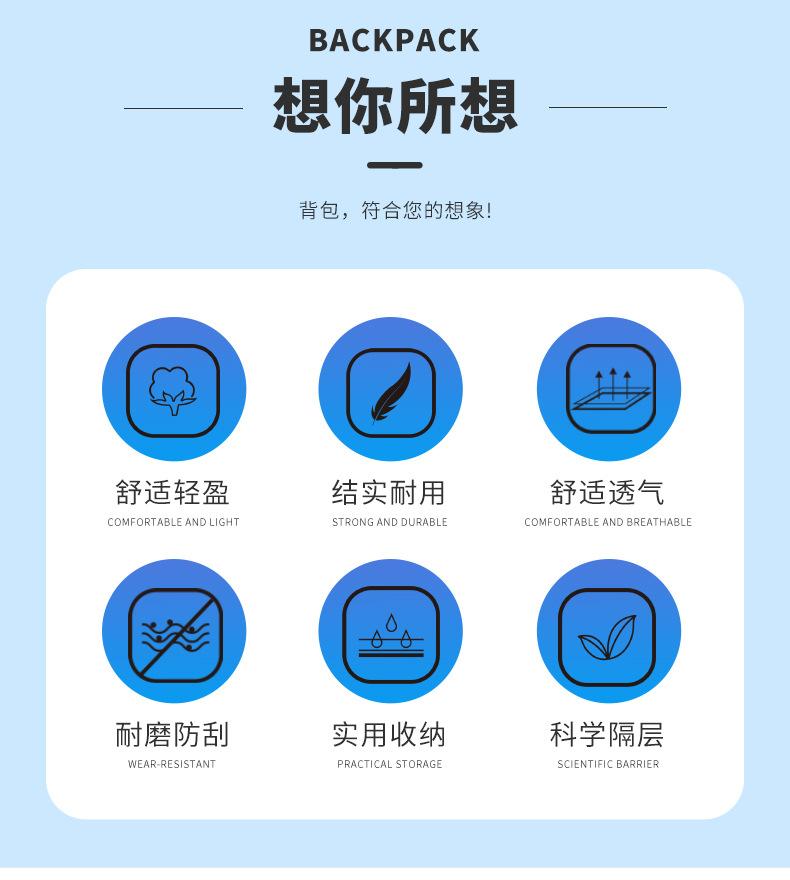 BACKPACK

想你所想

背包，符合您的想象!

舒适轻盈
COMFORTABLE AND LIGHT

结实耐用
STRONG AND DURABLE

舒适透气
COMFORTABLE AND BREATHABLE

耐磨防刮
WEAR-RESISTANT

实用收纳
PRACTICAL STORAGE

科学隔层
SCIENTIFIC BARRIER