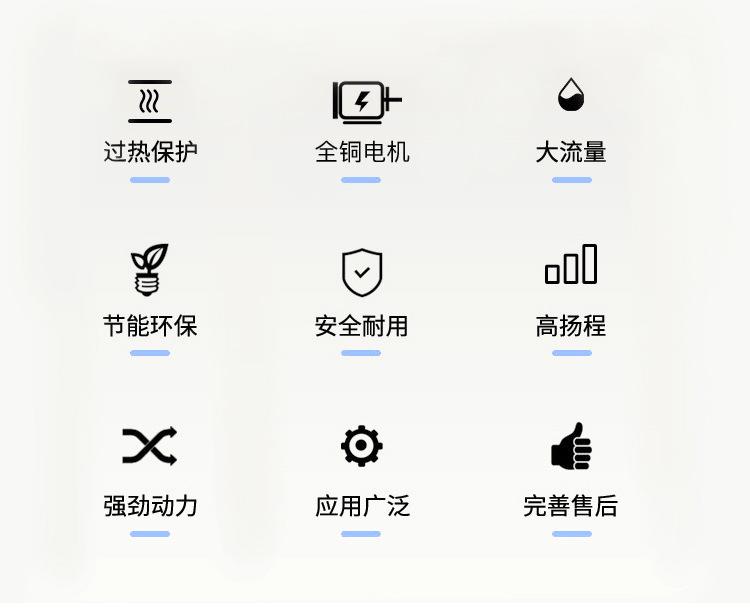 过热保护

全铜电机

大流量

节能环保

安全耐用

高扬程

强劲动力

应用广泛

完善售后