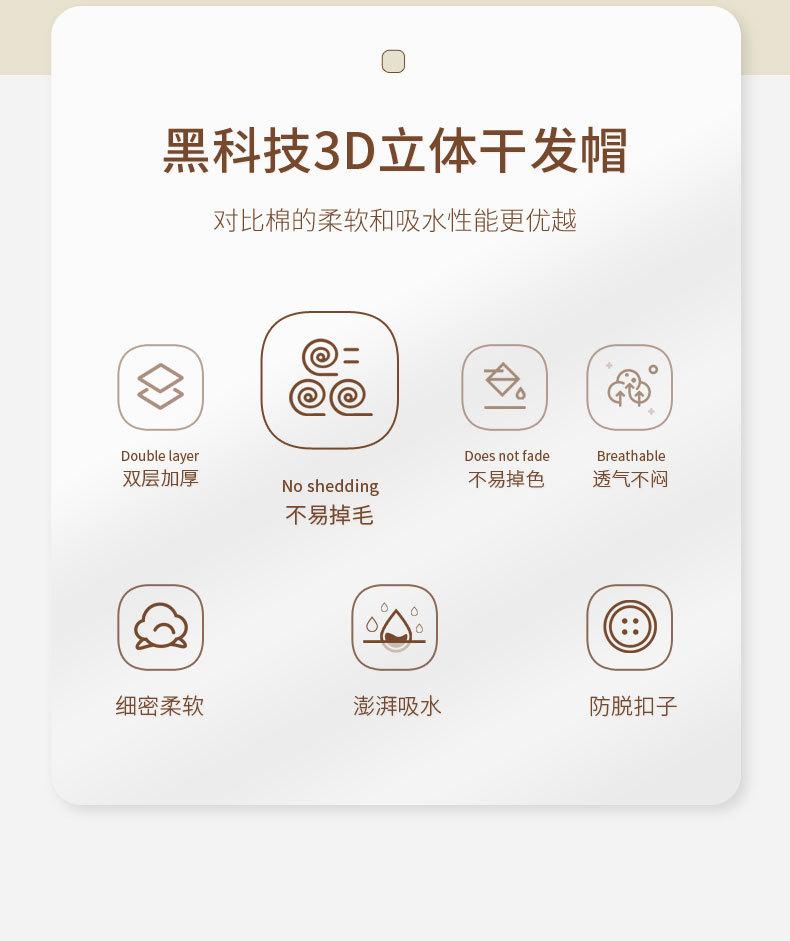 黑科技3D立体干发帽

对比棉的柔软和吸水性能更优越

Double layer
双层加厚

No shedding
不易掉毛

Does not fade
不易掉色

Breathable
透气不闷

细密柔软

澎湃吸水

防脱扣子