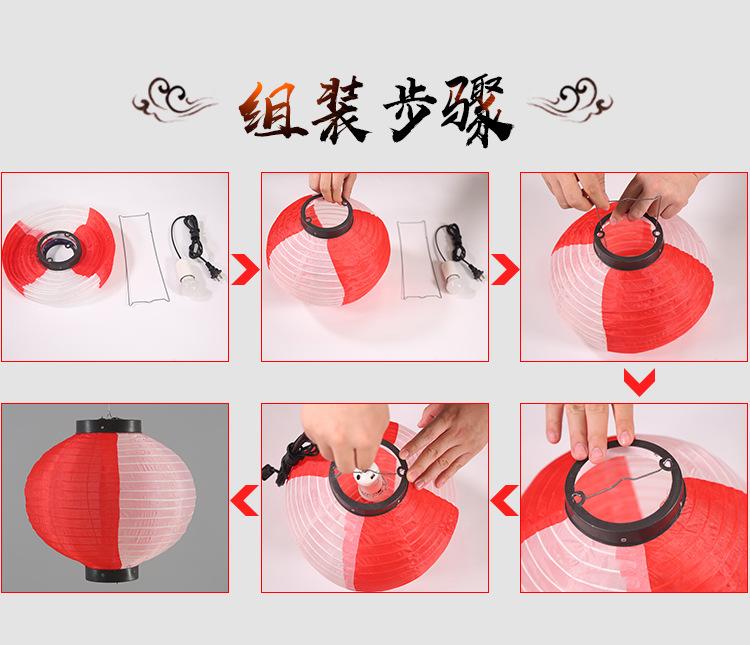 组装步骤