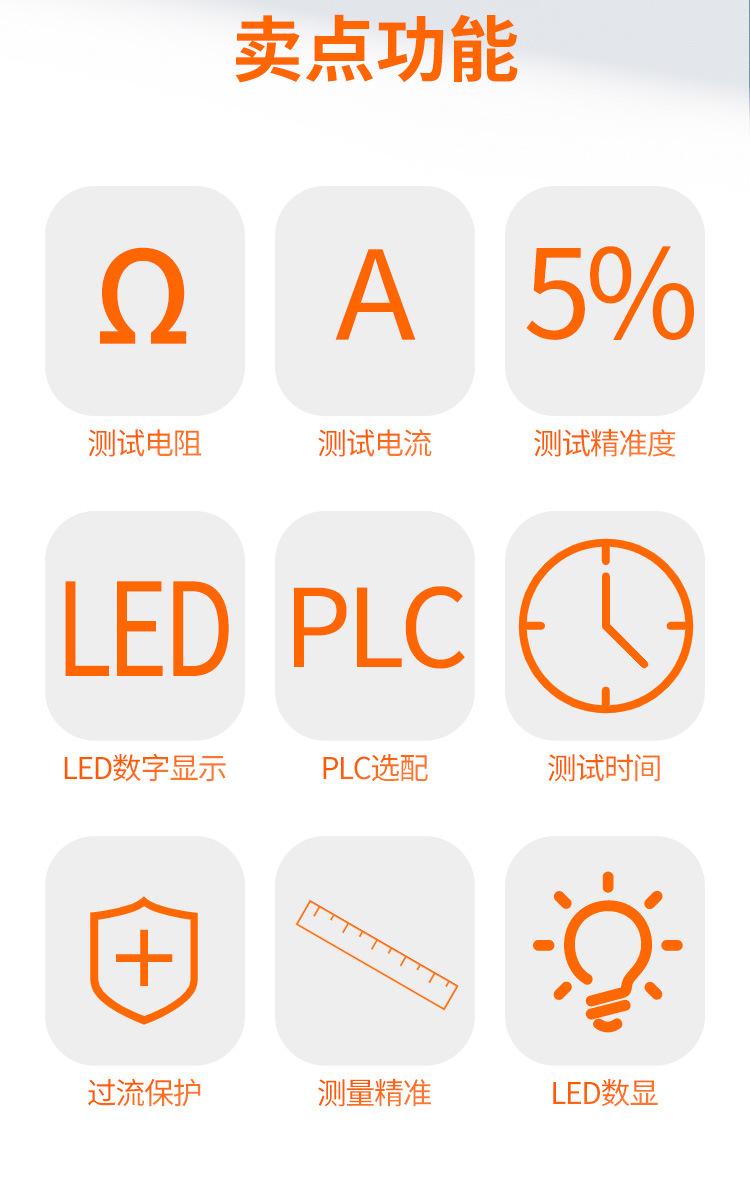 卖点功能

Ω
测试电阻

A
测试电流

5%
测试精准度

LED
LED数字显示

PLC
PLC选配

测试时间

过流保护

测量精准

LED数显