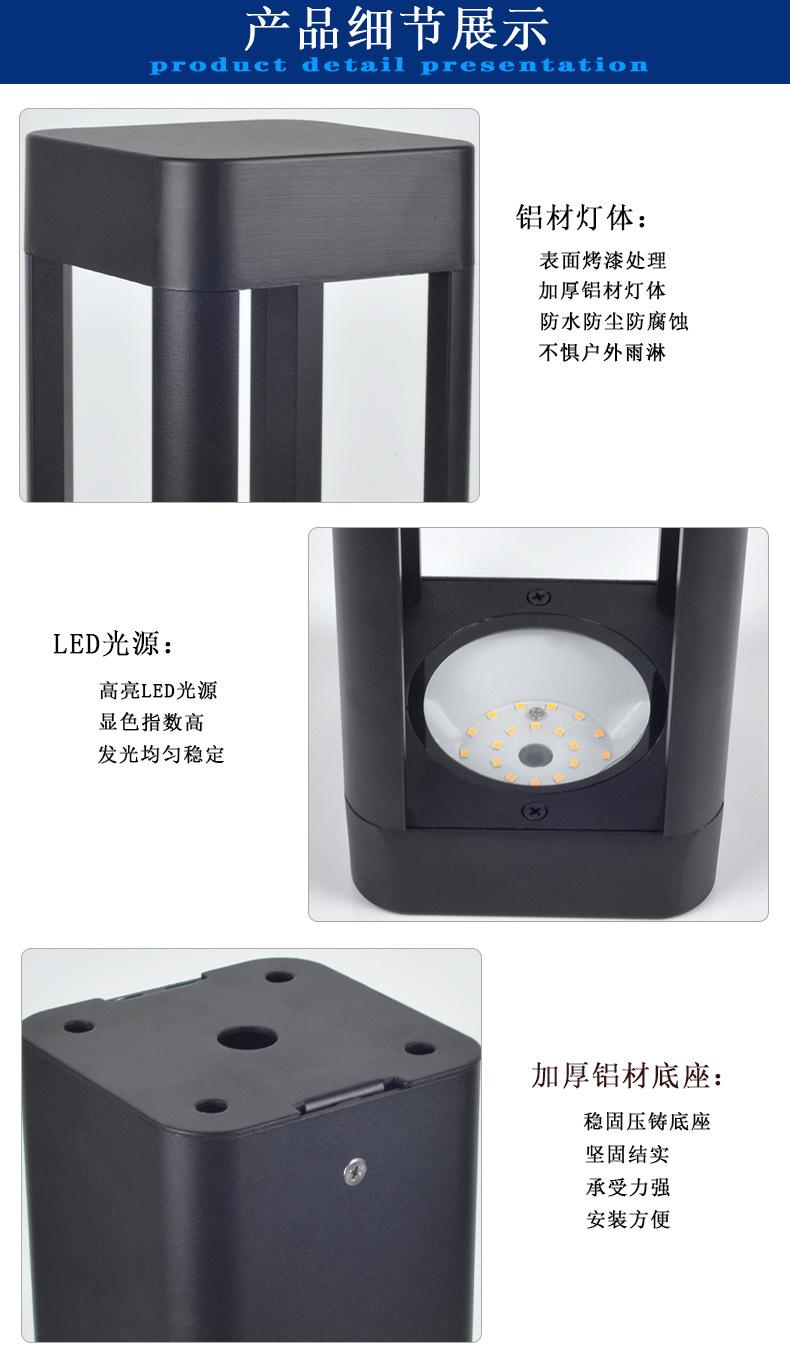 产品细节展示
product detail presentation

铝材灯体：

表面烤漆处理
加厚铝材灯体
防水防尘防腐蚀
不惧户外雨淋

LED光源：

高亮LED光源
显色指数高
发光均匀稳定

加厚铝材底座：

稳固压铸底座
坚固结实
承受力强
安装方便