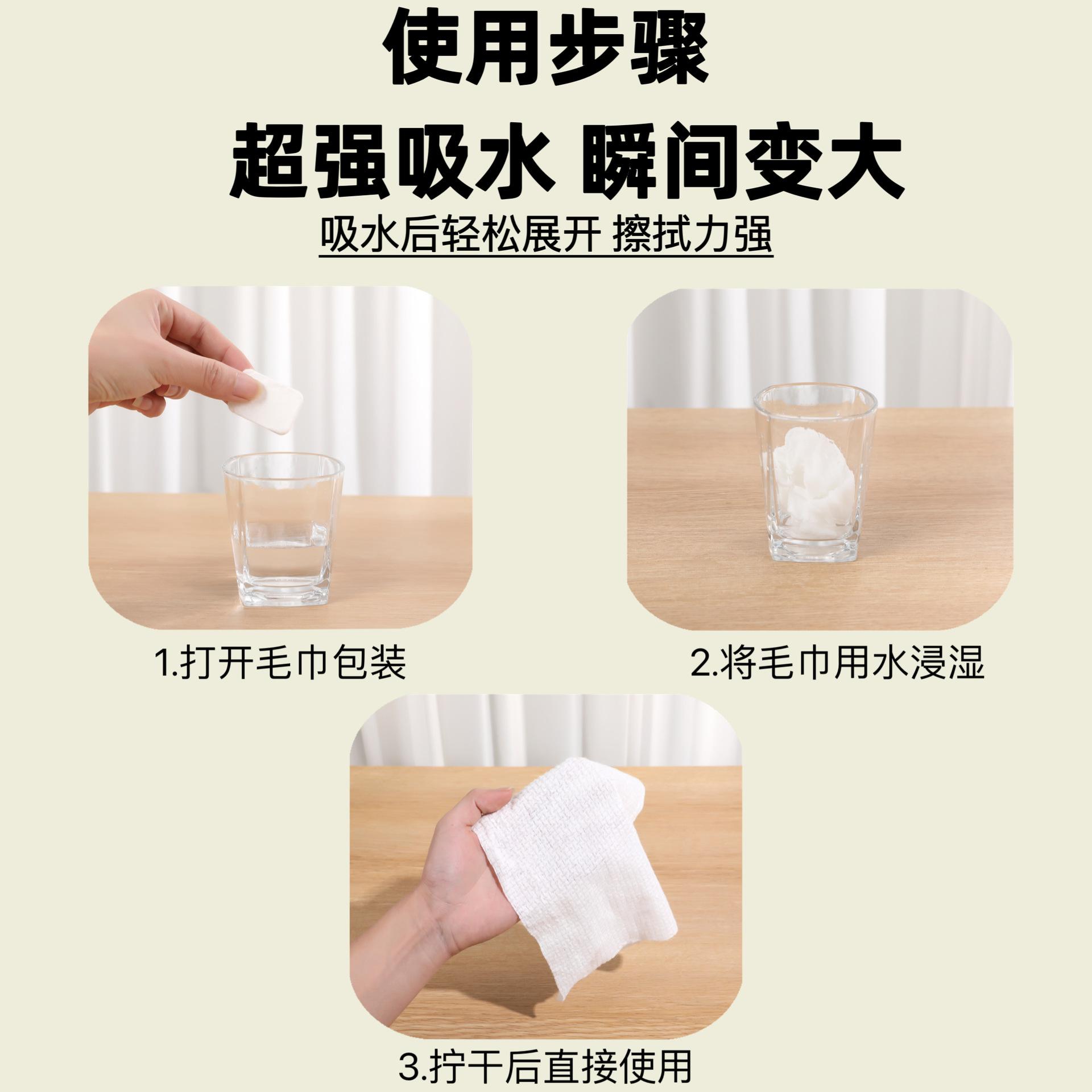 使用步骤

超强吸水 瞬间变大

吸水后轻松展开 擦拭力强

1.打开毛巾包装

2.将毛巾用水浸湿

3.拧干后直接使用