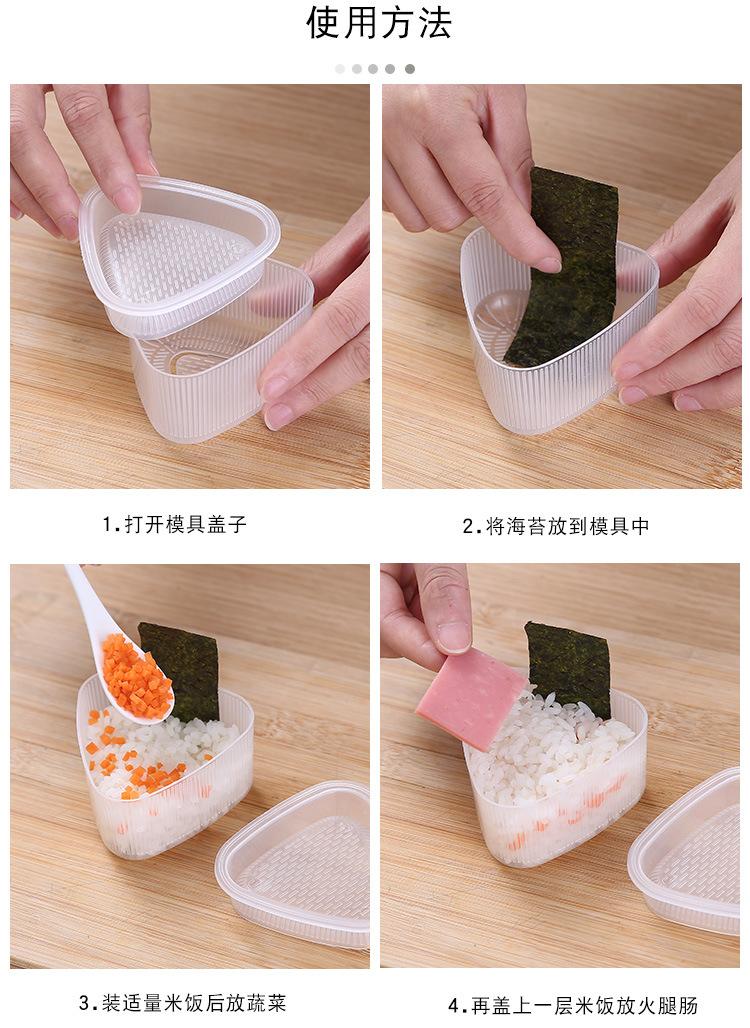 使用方法

1.打开模具盖子

2.将海苔放到模具中

3.装适量米饭后放蔬菜

4.再盖上一层米饭放火腿肠