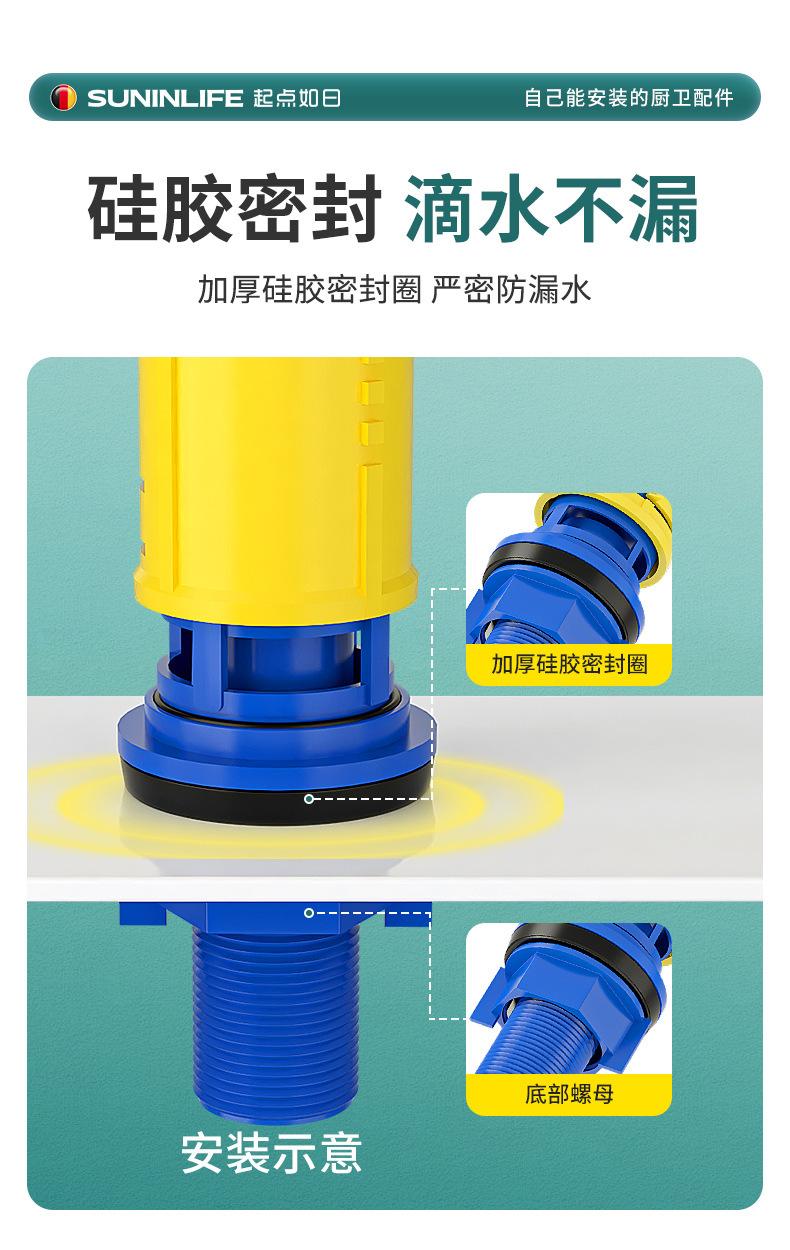 SUNINLIFE 起点如日

自己能安装的厨卫配件

硅胶密封 滴水不漏

加厚硅胶密封圈 严密防漏水

加厚硅胶密封圈

底部螺母

安装示意