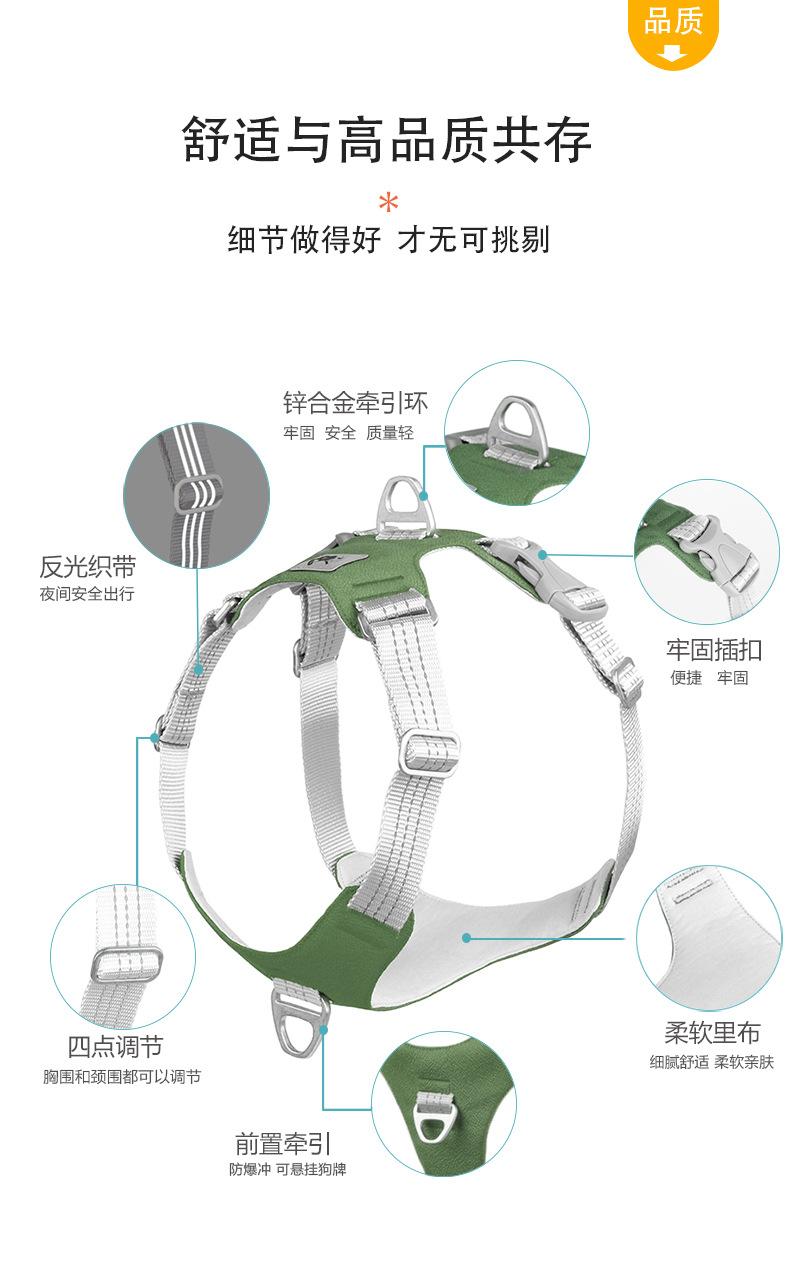 品质

舒适与高品质共存

*

细节做得好 才无可挑剔

锌合金牵引环
牢固 安全 质量轻

反光织带
夜间安全出行

牢固插扣
便捷 牢固

四点调节
胸围和颈围都可以调节

柔软里布
细腻舒适 柔软亲肤

前置牵引
防爆冲 可悬挂狗牌