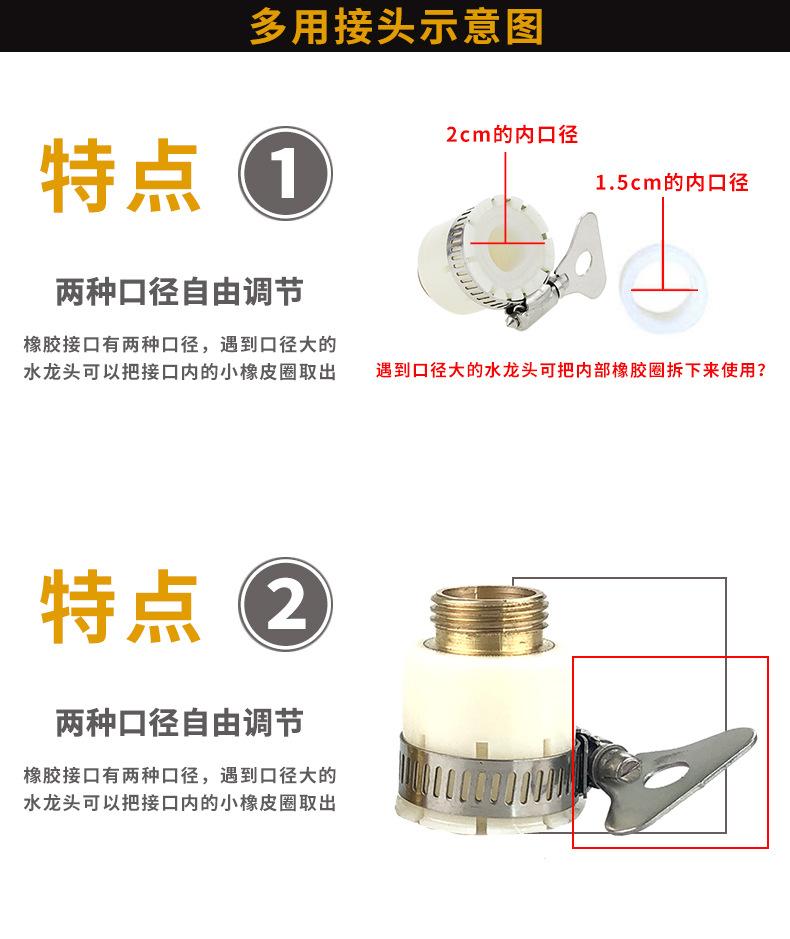 多用接头示意图

特点 1

两种口径自由调节

橡胶接口有两种口径，遇到口径大的水龙头可以把接口内的小橡皮圈取出

2cm的内口径

1.5cm的内口径

遇到口径大的水龙头可把内部橡胶圈拆下来使用？

特点 2

两种口径自由调节

橡胶接口有两种口径，遇到口径大的水龙头可以把接口内的小橡皮圈取出