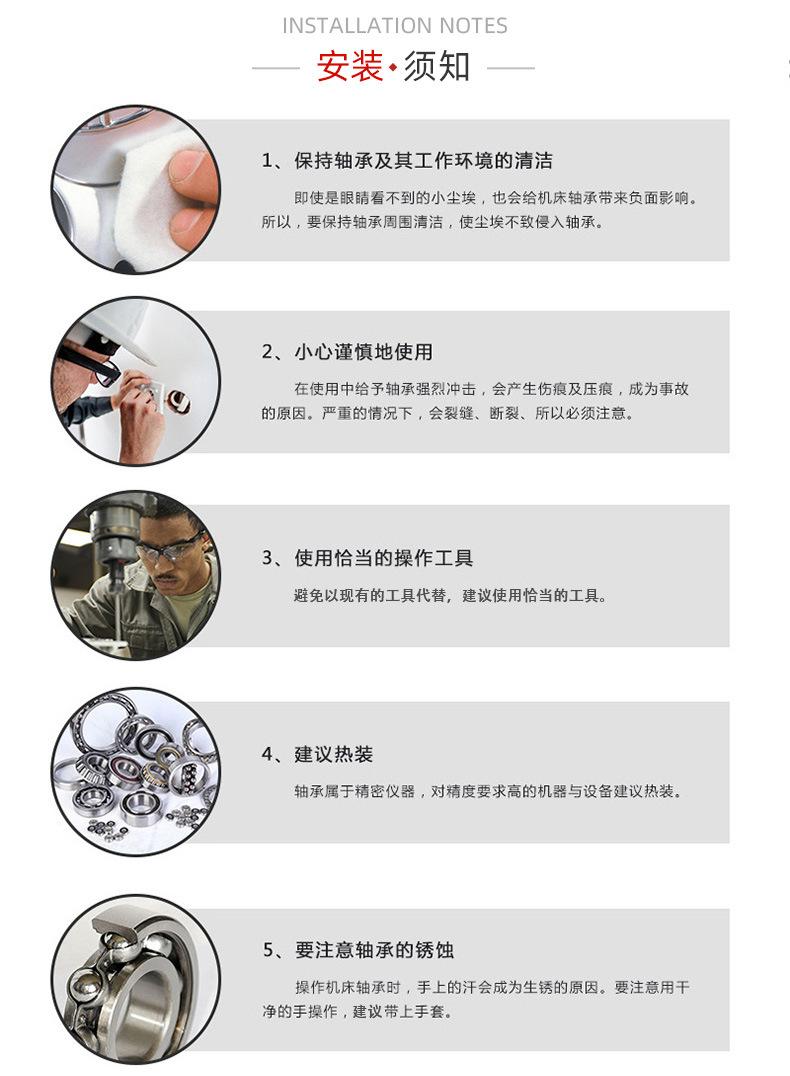 INSTALLATION NOTES

安装·须知

1、保持轴承及其工作环境的清洁

即使是眼睛看不到的小尘埃，也会给机床轴承带来负面影响。所以，要保持轴承周围清洁，使尘埃不致侵入轴承。

2、小心谨慎地使用

在使用中给予轴承强烈冲击，会产生伤痕及压痕，成为事故的原因。严重的情况下，会裂缝、断裂、所以必须注意。

3、使用恰当的操作工具

避免以现有的工具代替，建议使用恰当的工具。

4、建议热装

轴承属于精密仪器，对精度要求高的机器与设备建议热装。

5、要注意轴承的锈蚀

操作机床轴承时，手上的汗会成为生锈的原因。要注意用干净的手操作，建议带上手套。