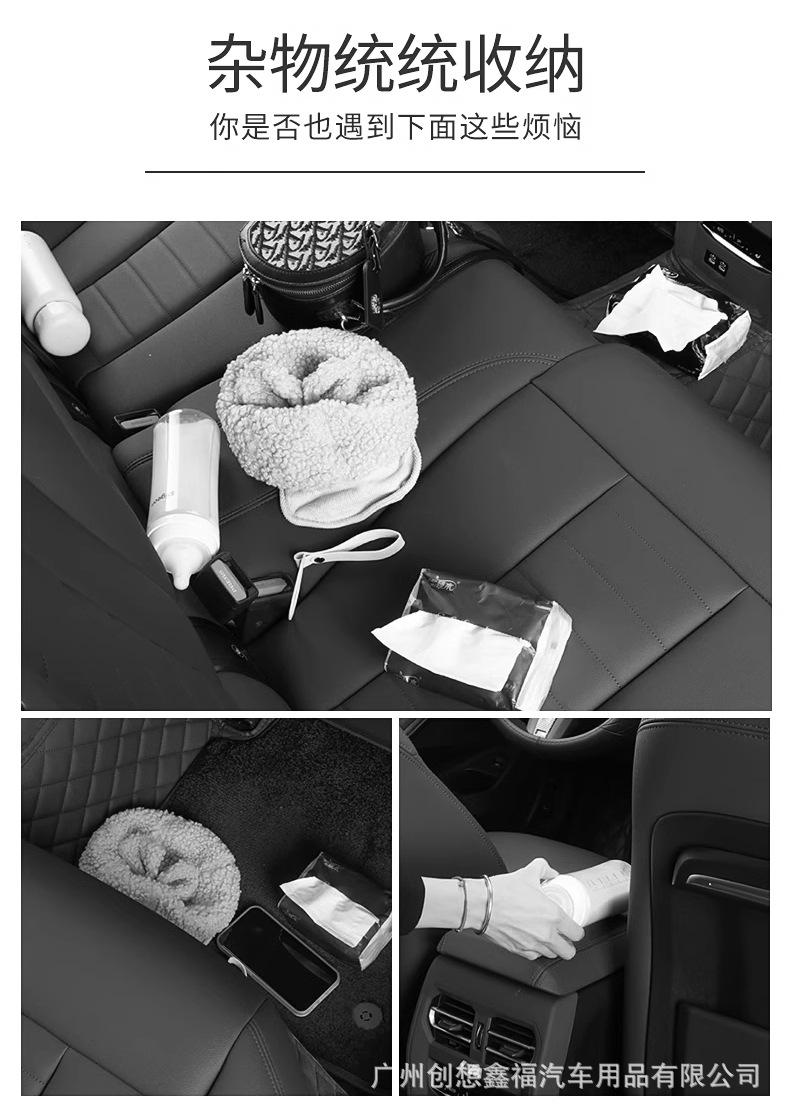 杂物统统收纳

你是否也遇到下面这些烦恼

广州创想鑫福汽车用品有限公司