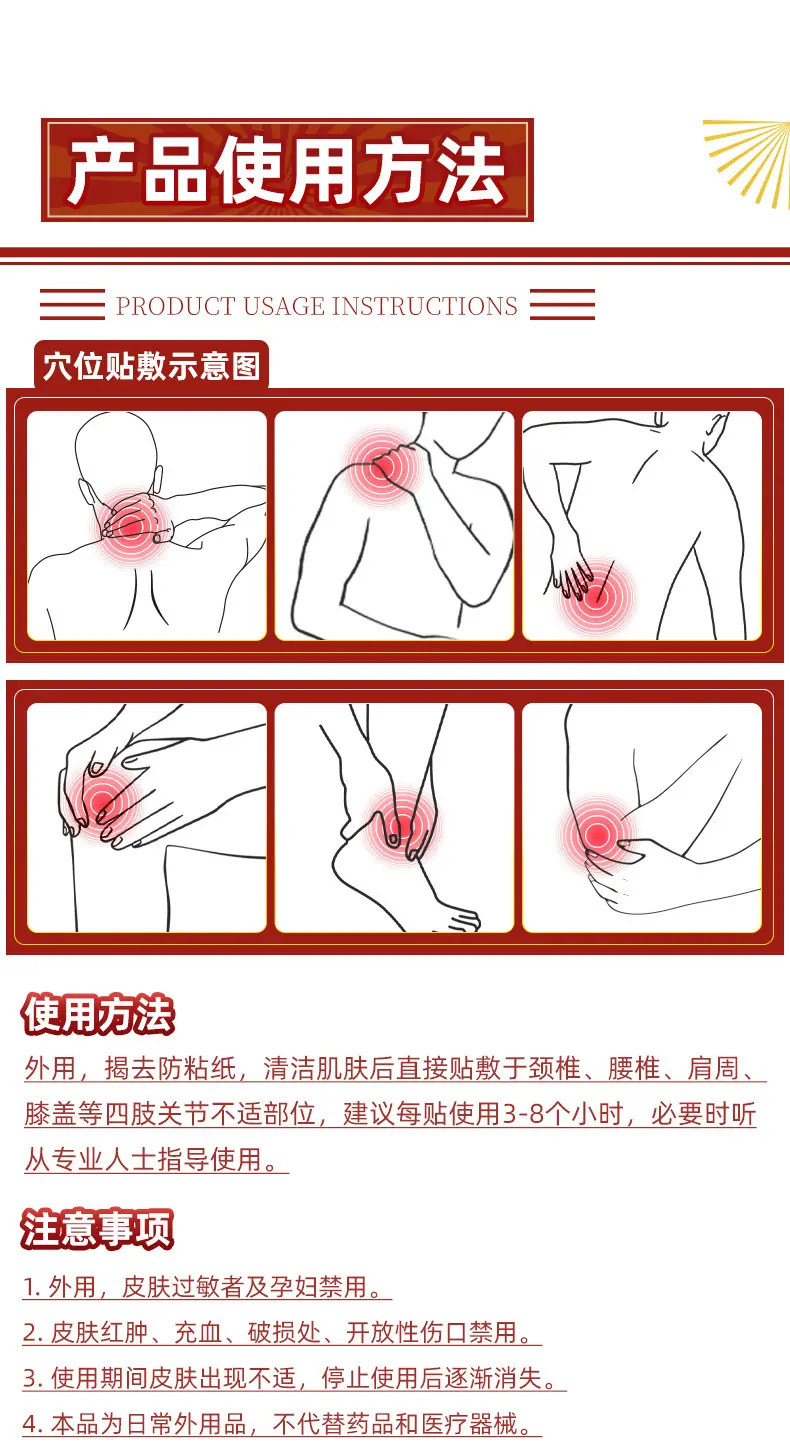 产品使用方法

PRODUCT USAGE INSTRUCTIONS

穴位贴敷示意图

使用方法

外用，揭去防粘纸，清洁肌肤后直接贴敷于颈椎、腰椎、肩周、膝盖等四肢关节不适部位，建议每贴使用3-8个小时，必要时听从专业人士指导使用。

注意事项

1. 外用，皮肤过敏者及孕妇禁用。

2. 皮肤红肿、充血、破损处、开放性伤口禁用。

3. 使用期间皮肤出现不适，停止使用后逐渐消失。

4. 本品为日常外用品，不代替药品和医疗器械。