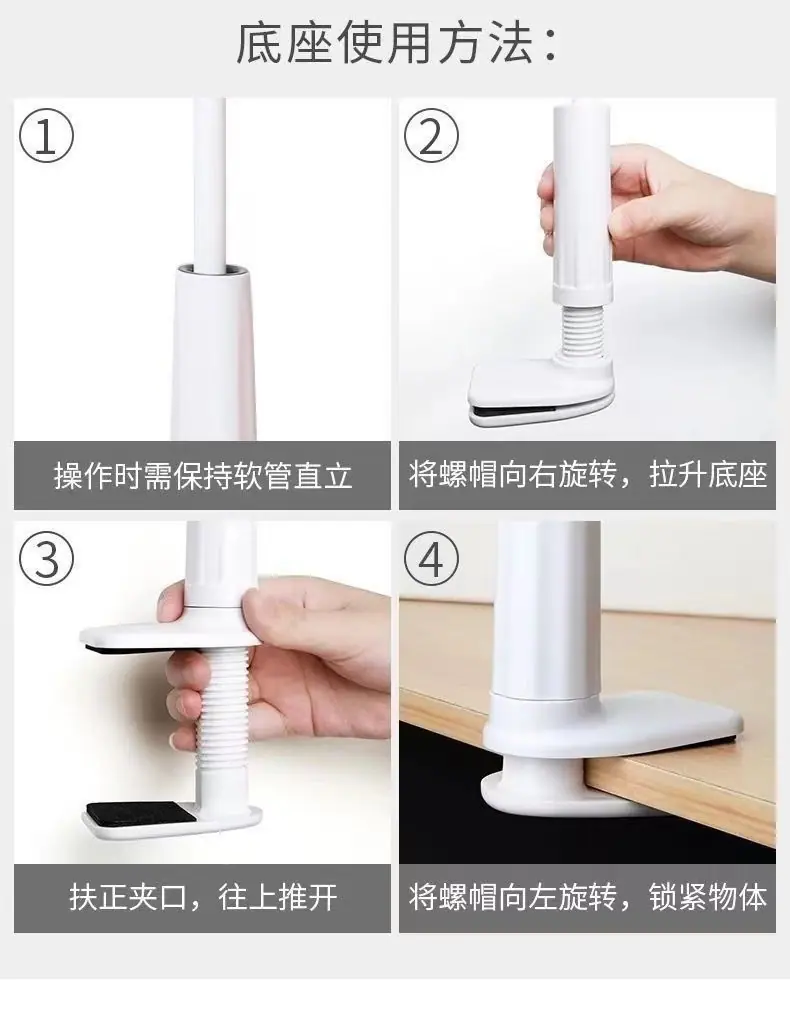 底座使用方法：

①

操作时需保持软管直立

②

将螺帽向右旋转，拉升底座

③

扶正夹口，往上推开

④

将螺帽向左旋转，锁紧物体