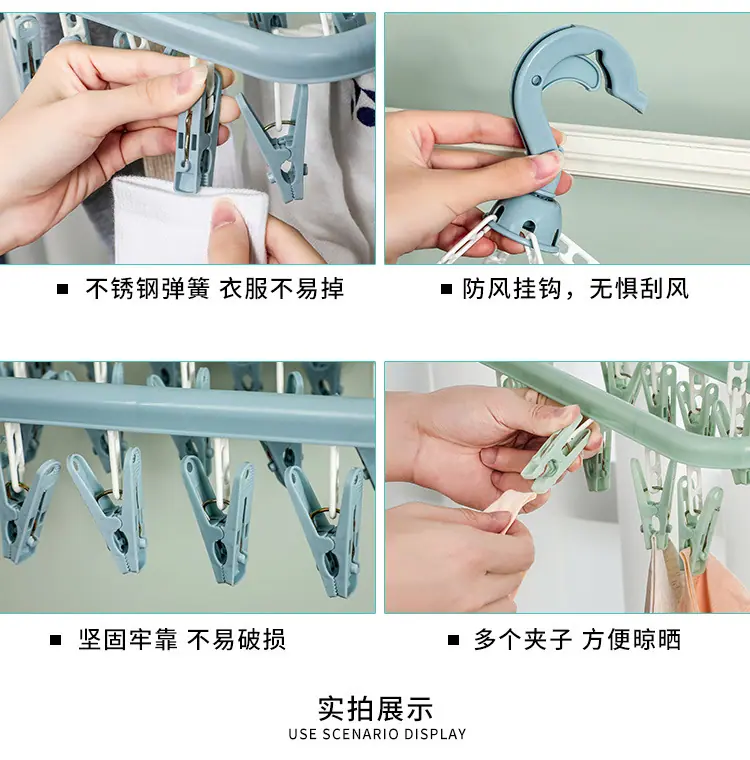 ■ 不锈钢弹簧 衣服不易掉

■ 防风挂钩，无惧刮风

■ 坚固牢靠 不易破损

■ 多个夹子 方便晾晒

实拍展示
USE SCENARIO DISPLAY