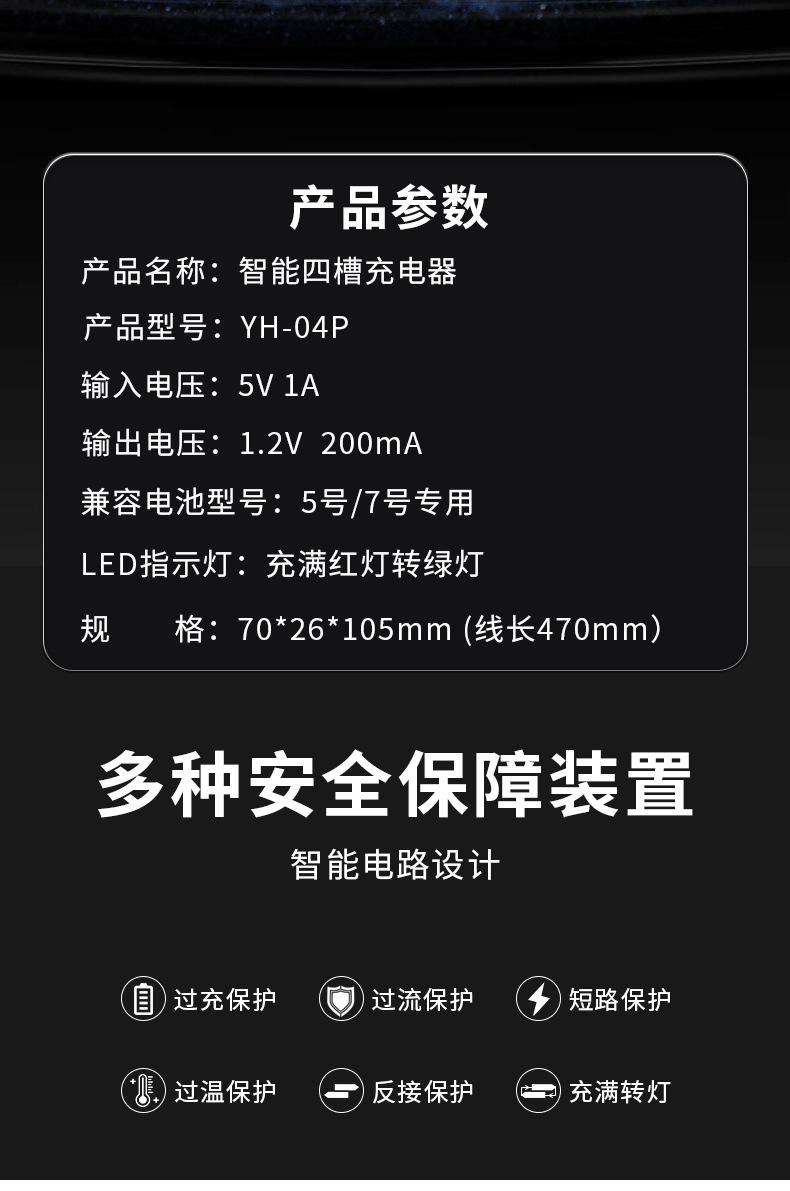 产品参数

产品名称：智能四槽充电器

产品型号：YH-04P

输入电压：5V 1A

输出电压：1.2V 200mA

兼容电池型号：5号/7号专用

LED指示灯：充满红灯转绿灯

规 格：70*26*105mm (线长470mm）

多种安全保障装置

智能电路设计

过充保护 过流保护 短路保护

过温保护 反接保护 充满转灯