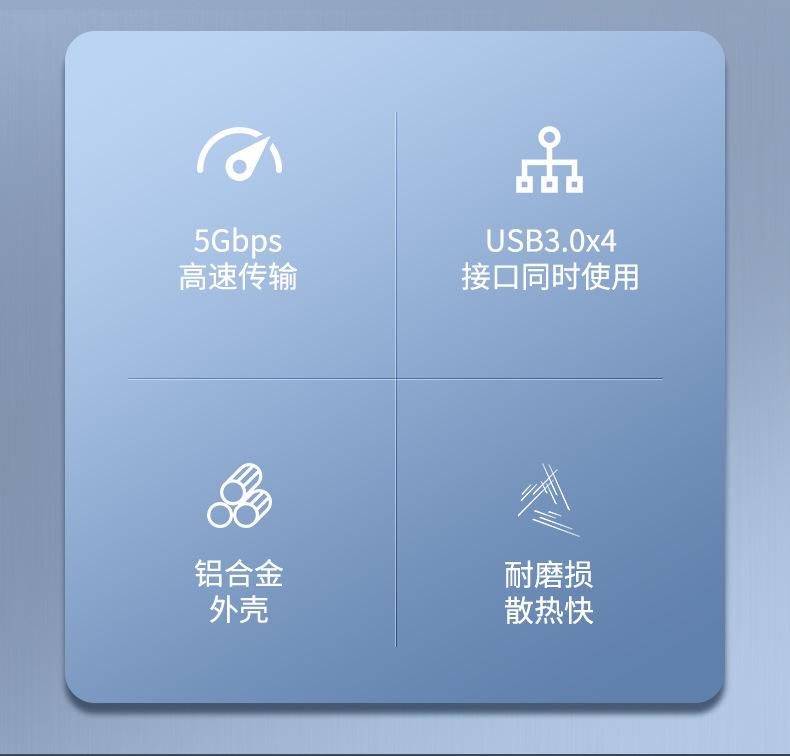 5Gbps
高速传输

USB3.0x4
接口同时使用

铝合金
外壳

耐磨损
散热快