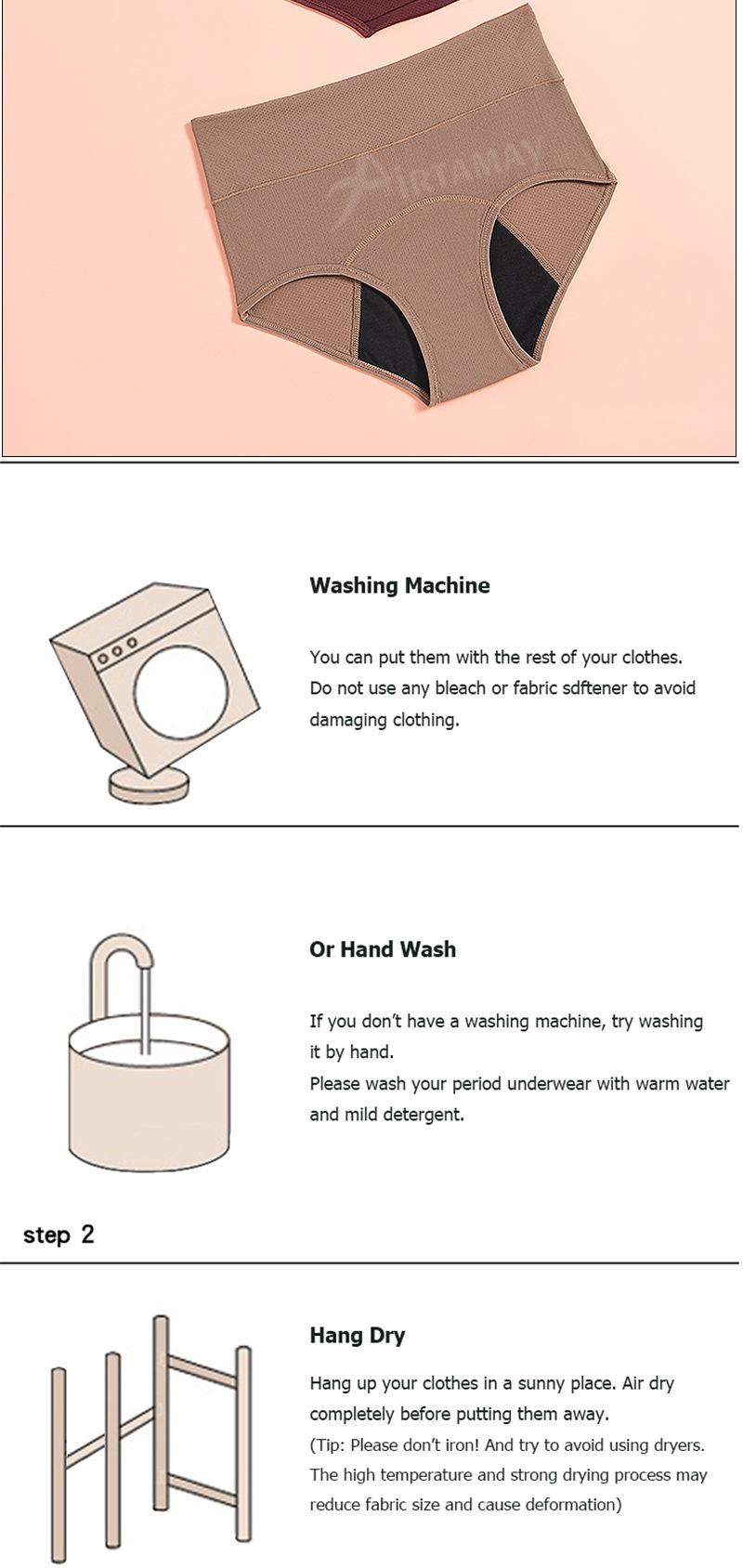 AIRTAMAY

Washing Machine

You can put them with the rest of your clothes. Do not use any bleach or fabric sdftener to avoid damaging clothing.

Or Hand Wash

If you don't have a washing machine, try washing it by hand.
Please wash your period underwear with warm water and mild detergent.

step 2

Hang Dry

Hang up your clothes in a sunny place. Air dry completely before putting them away.
(Tip: Please don't iron! And try to avoid using dryers. The high temperature and strong drying process may reduce fabric size and cause deformation)