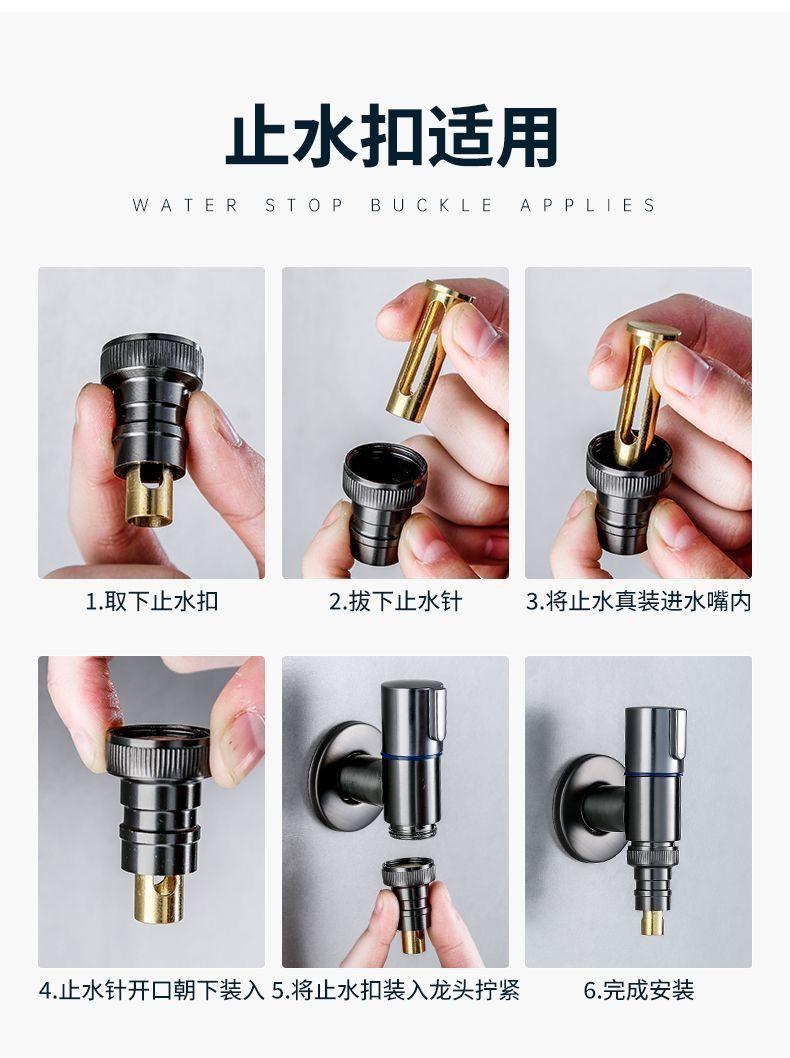 止水扣适用

WATER STOP BUCKLE APPLIES

1.取下止水扣

2.拔下止水针

3.将止水真装进水嘴内

4.止水针开口朝下装入

5.将止水扣装入龙头拧紧

6.完成安装