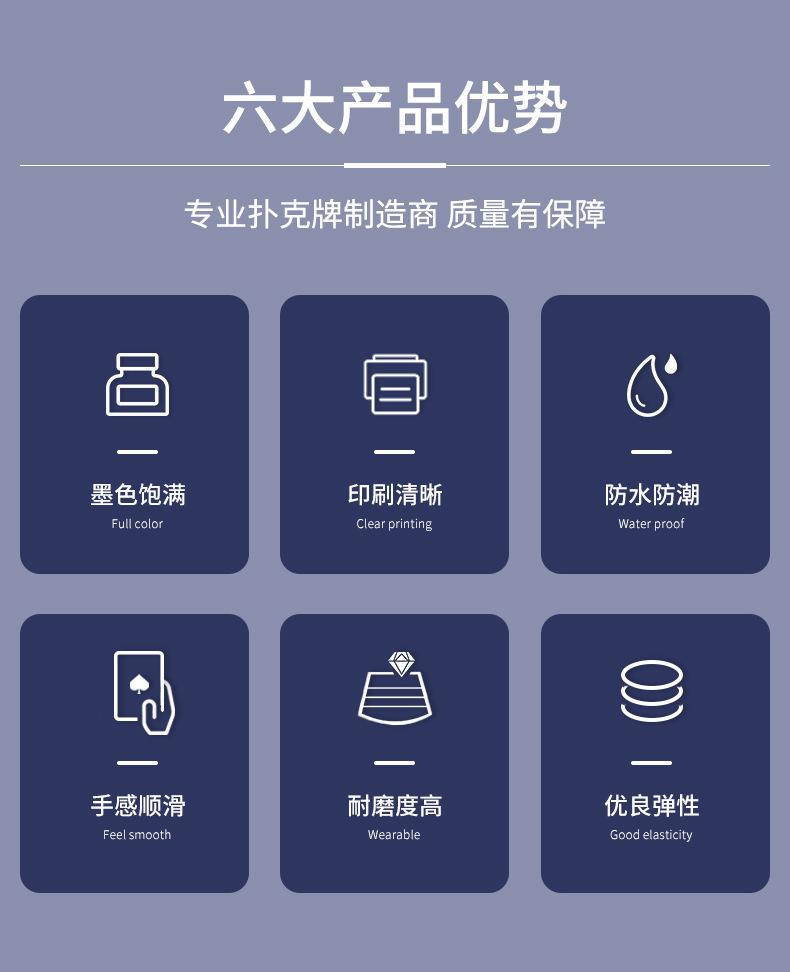 六大产品优势

专业扑克牌制造商 质量有保障

墨色饱满
Full color

印刷清晰
Clear printing

防水防潮
Water proof

手感顺滑
Feel smooth

耐磨度高
Wearable

优良弹性
Good elasticity