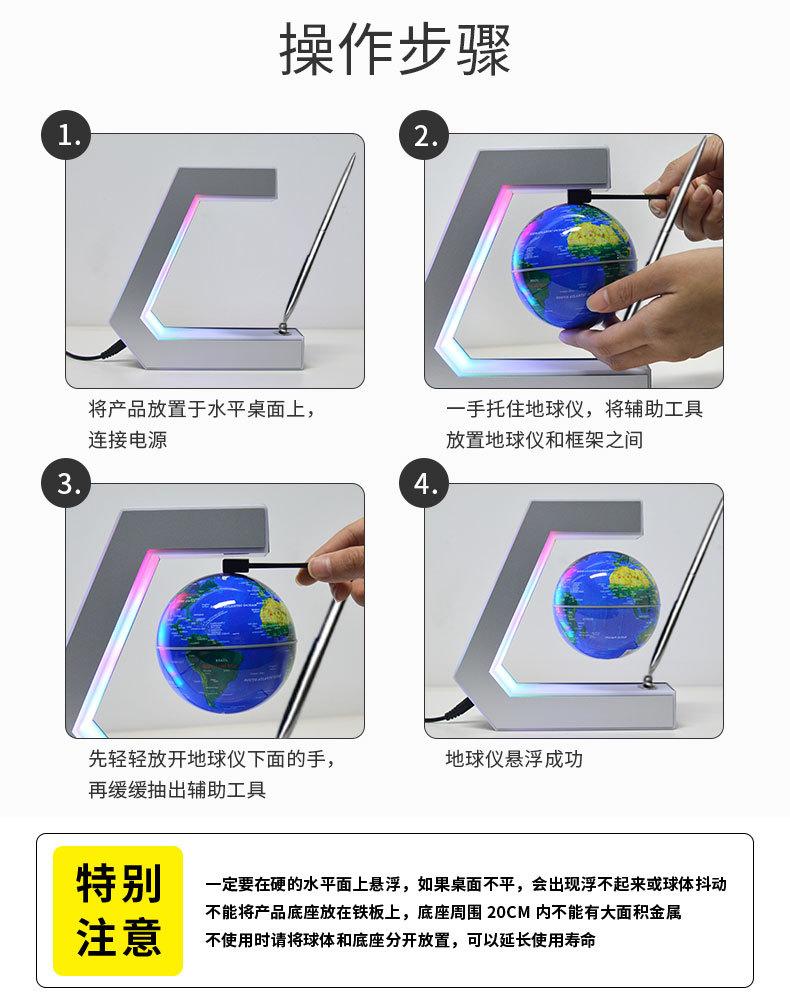 操作步骤

1.

将产品放置于水平桌面上，连接电源

2.

一手托住地球仪，将辅助工具放置地球仪和框架之间

3.

先轻轻放开地球仪下面的手，再缓缓抽出辅助工具

4.

地球仪悬浮成功

特别注意

一定要在硬的水平面上悬浮，如果桌面不平，会出现浮不起来或球体抖动
不能将产品底座放在铁板上，底座周围 20CM 内不能有大面积金属
不使用时请将球体和底座分开放置，可以延长使用寿命