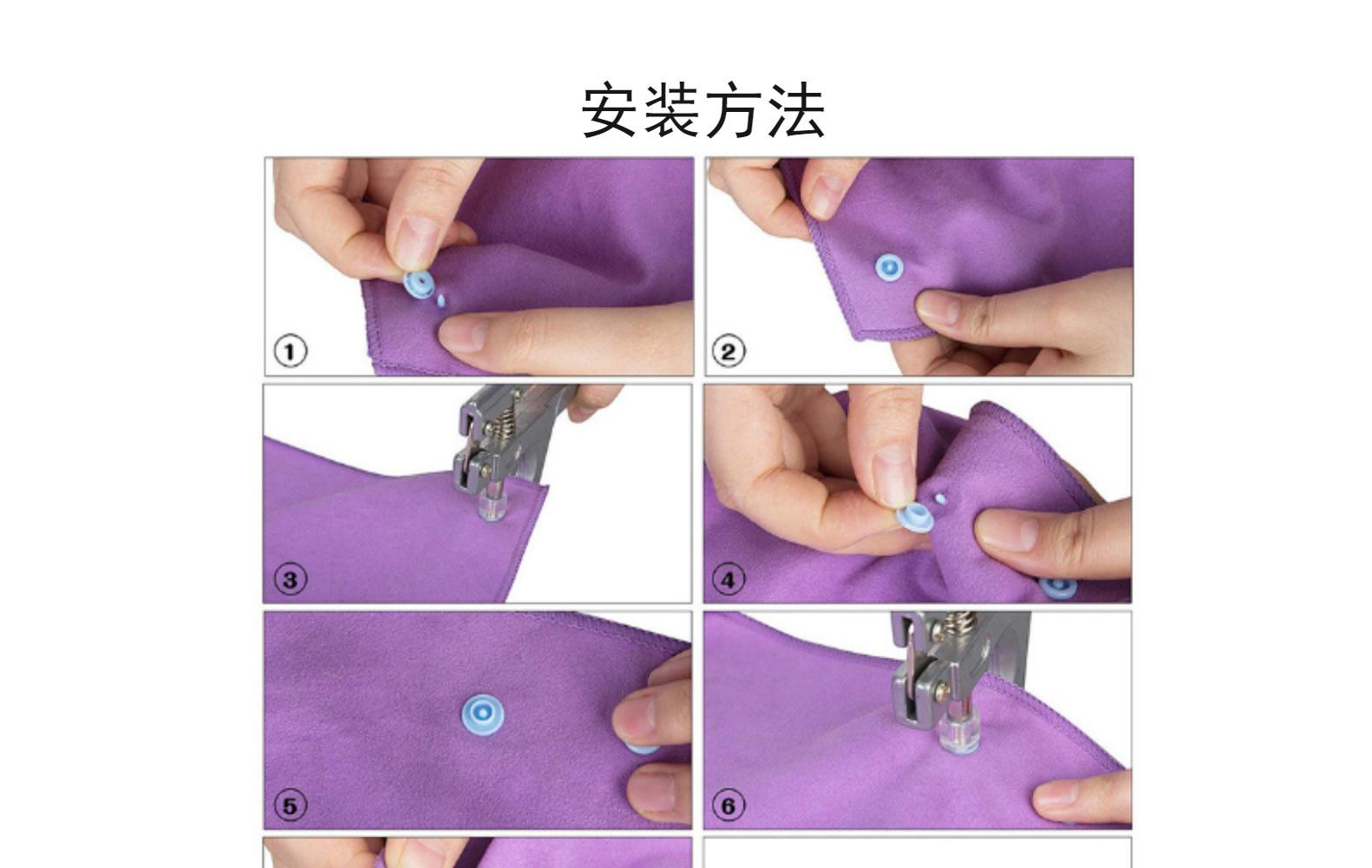 安装方法

①

②

③

④

⑤

⑥