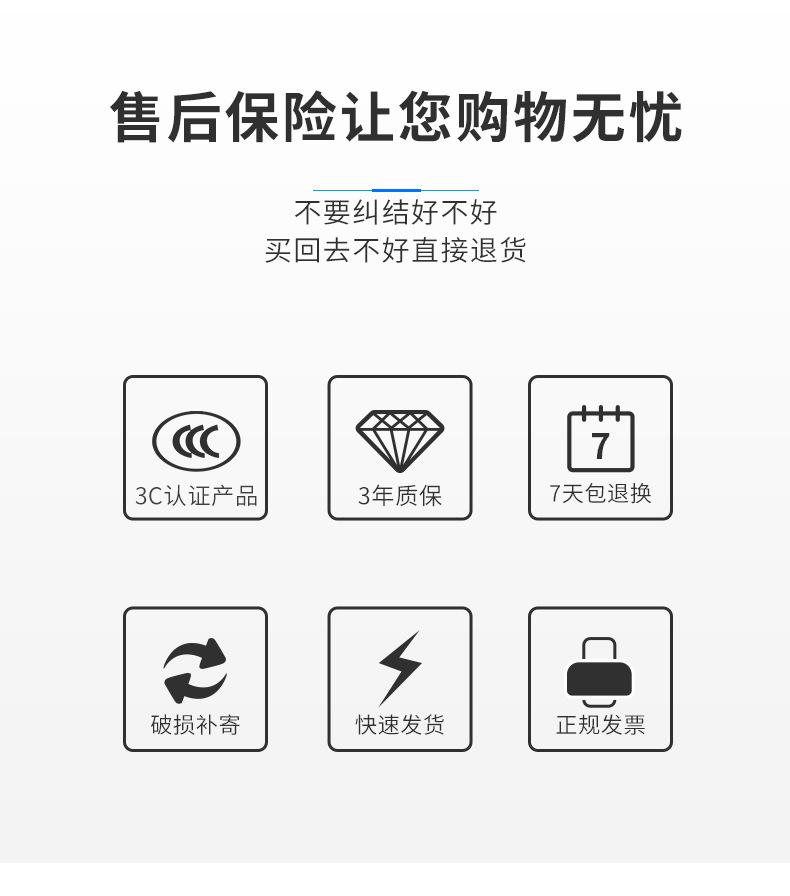 售后保险让您购物无忧

不要纠结好不好
买回去不好直接退货

3C认证产品

3年质保

7
7天包退换

破损补寄

快速发货

正规发票