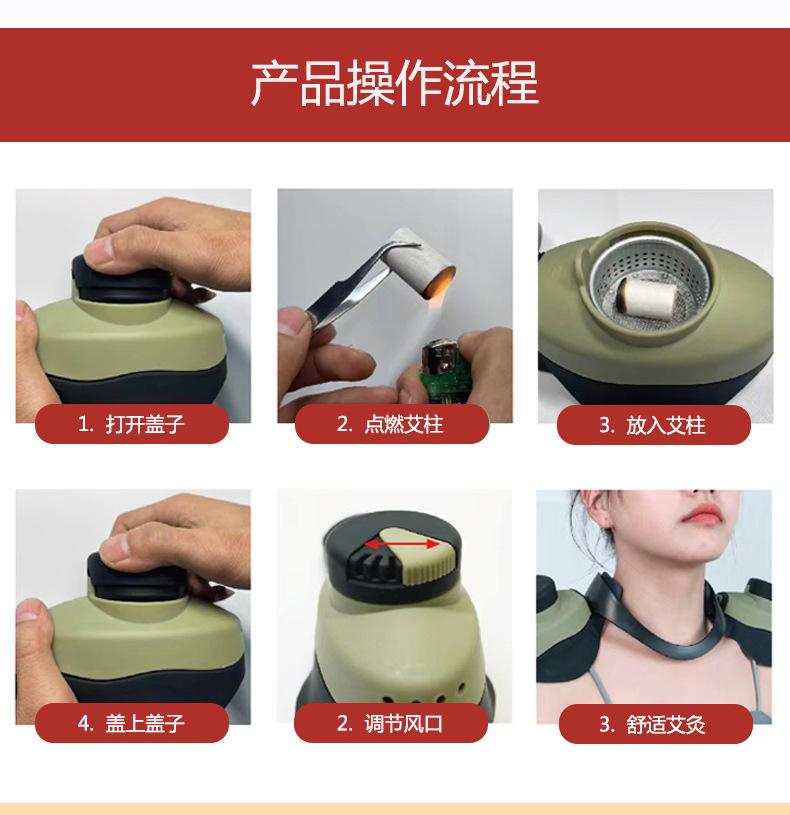 产品操作流程

1. 打开盖子

2. 点燃艾柱

3. 放入艾柱

4. 盖上盖子

2. 调节风口

3. 舒适艾灸