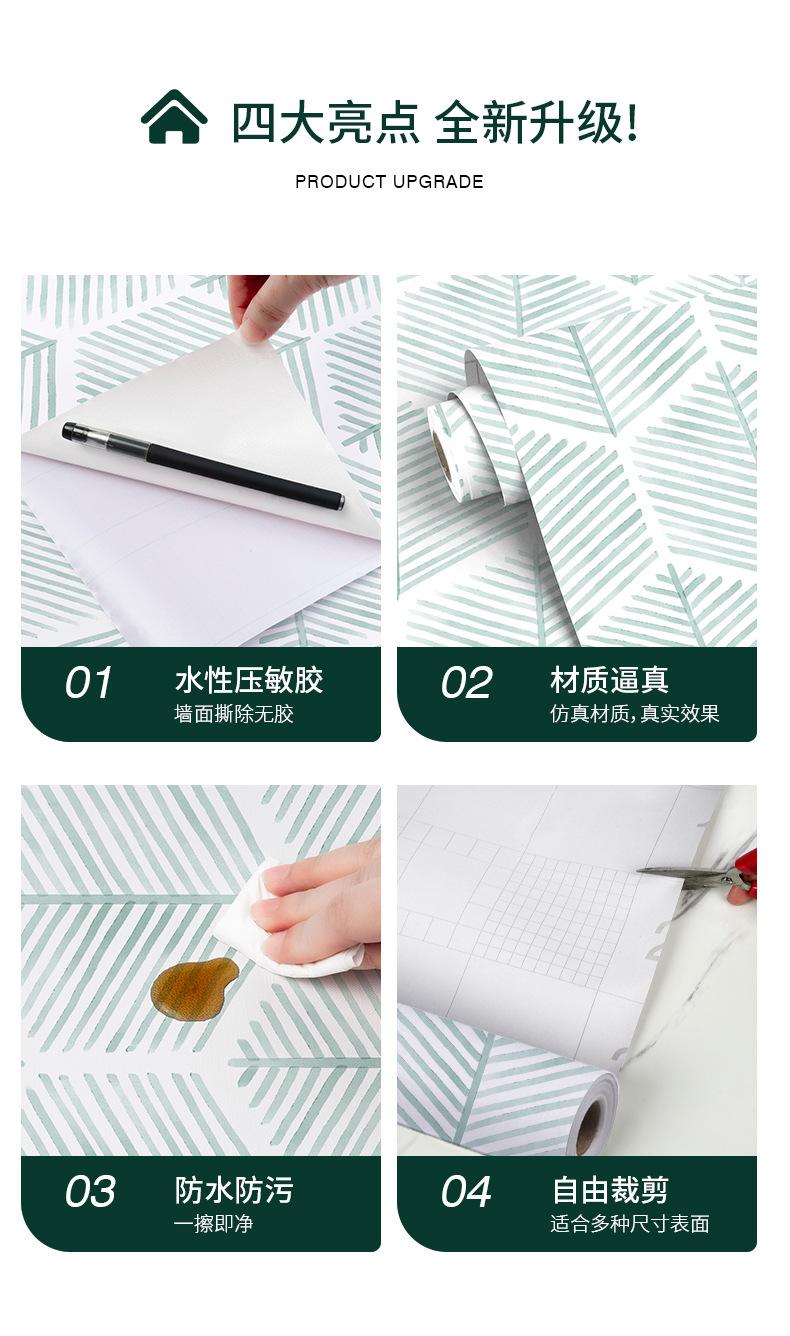 四大亮点 全新升级!

PRODUCT UPGRADE

01 水性压敏胶
墙面撕除无胶

02 材质逼真
仿真材质,真实效果

03 防水防污
一擦即净

04 自由裁剪
适合多种尺寸表面