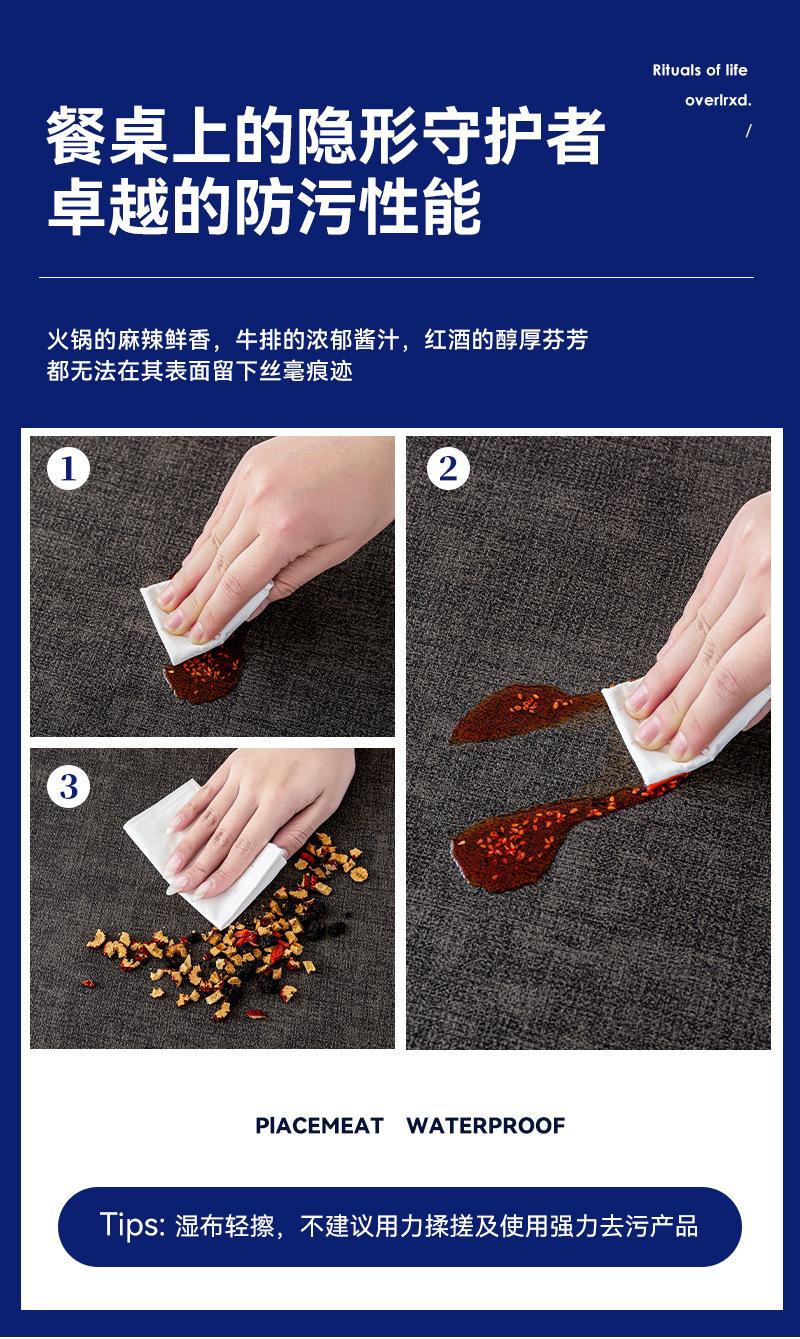 Rituals of life
overlrxd.
/

餐桌上的隐形守护者
卓越的防污性能

火锅的麻辣鲜香，牛排的浓郁酱汁，红酒的醇厚芬芳
都无法在其表面留下丝毫痕迹

1

2

3

PIACEMEAT WATERPROOF

Tips: 湿布轻擦，不建议用力揉搓及使用强力去污产品