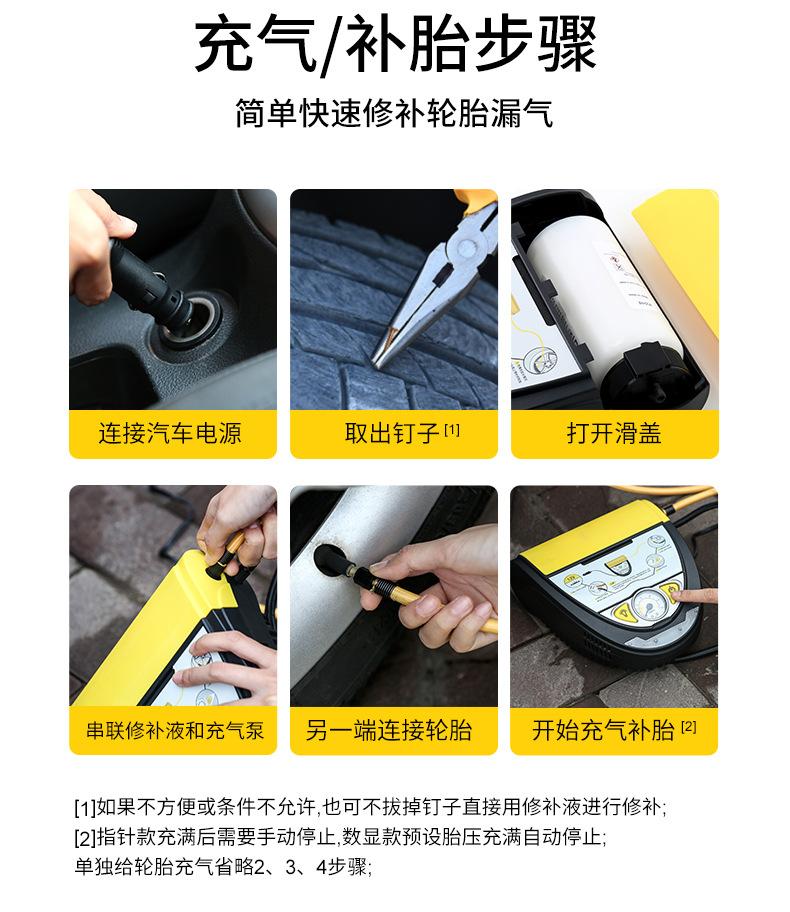 充气/补胎步骤

简单快速修补轮胎漏气

连接汽车电源

取出钉子 [1]

打开滑盖

串联修补液和充气泵

另一端连接轮胎

开始充气补胎 [2]

[1]如果不方便或条件不允许,也可不拔掉钉子直接用修补液进行修补;
[2]指针款充满后需要手动停止,数显款预设胎压充满自动停止;
单独给轮胎充气省略2、3、4步骤;