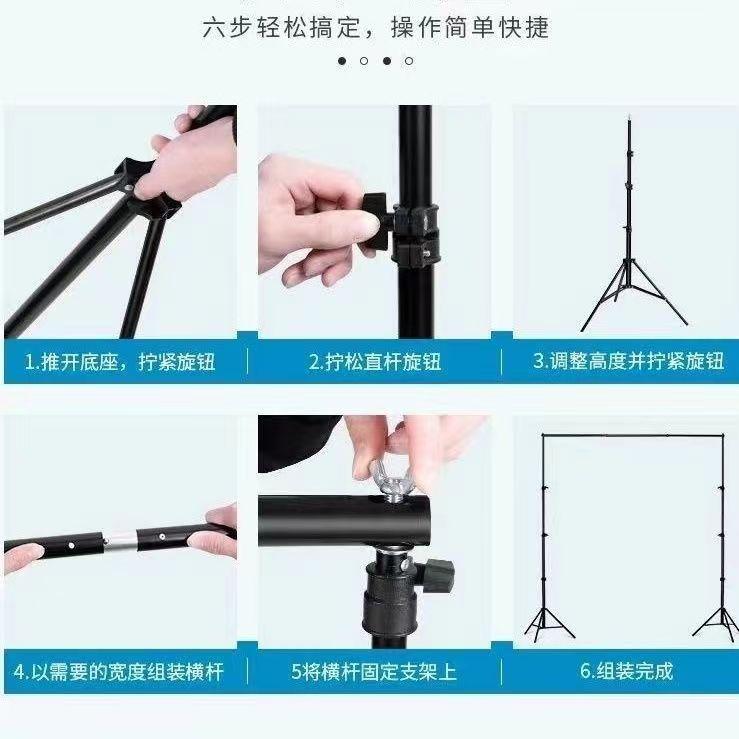 六步轻松搞定，操作简单快捷

1.推开底座，拧紧旋钮

2.拧松直杆旋钮

3.调整高度并拧紧旋钮

4.以需要的宽度组装横杆

5将横杆固定支架上

6.组装完成