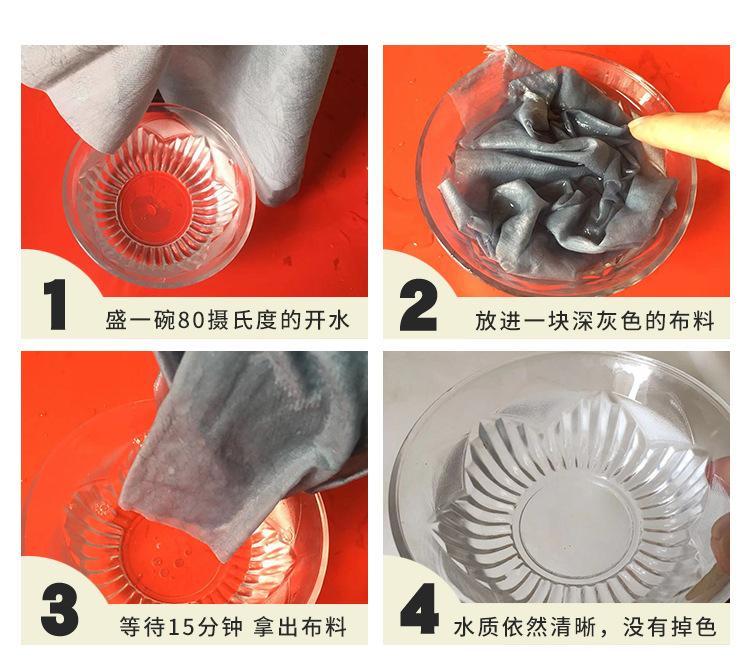 1 盛一碗80摄氏度的开水

2 放进一块深灰色的布料

3 等待15分钟 拿出布料

4 水质依然清晰，没有掉色