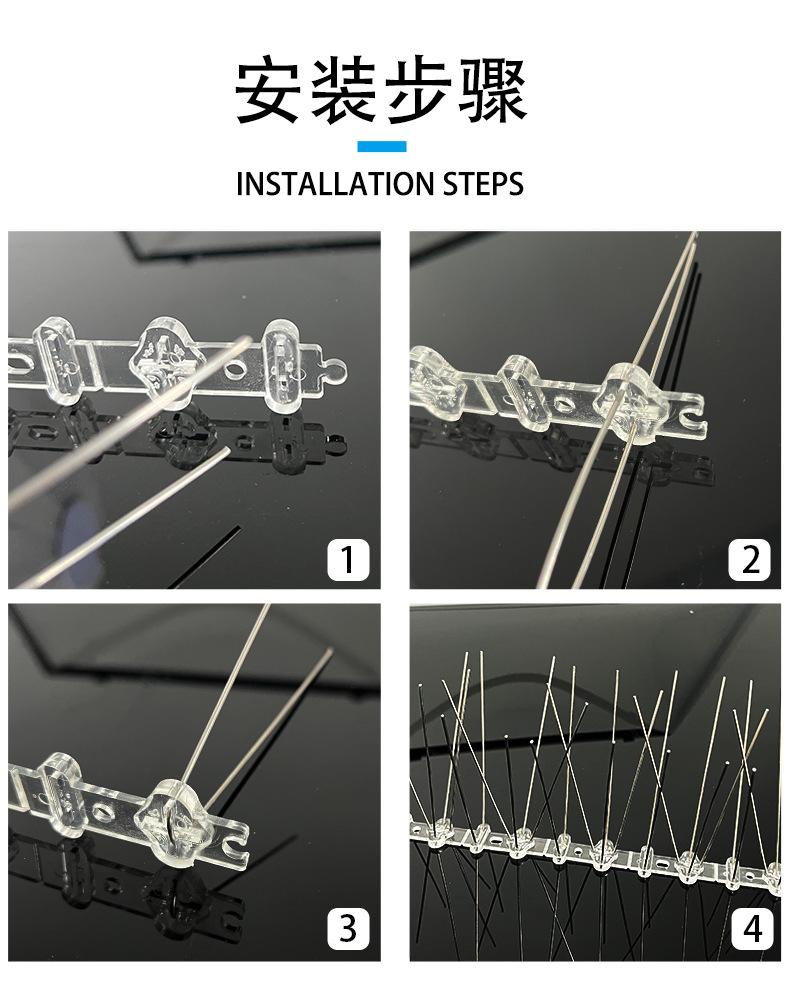 安装步骤

INSTALLATION STEPS

1

2

3

4