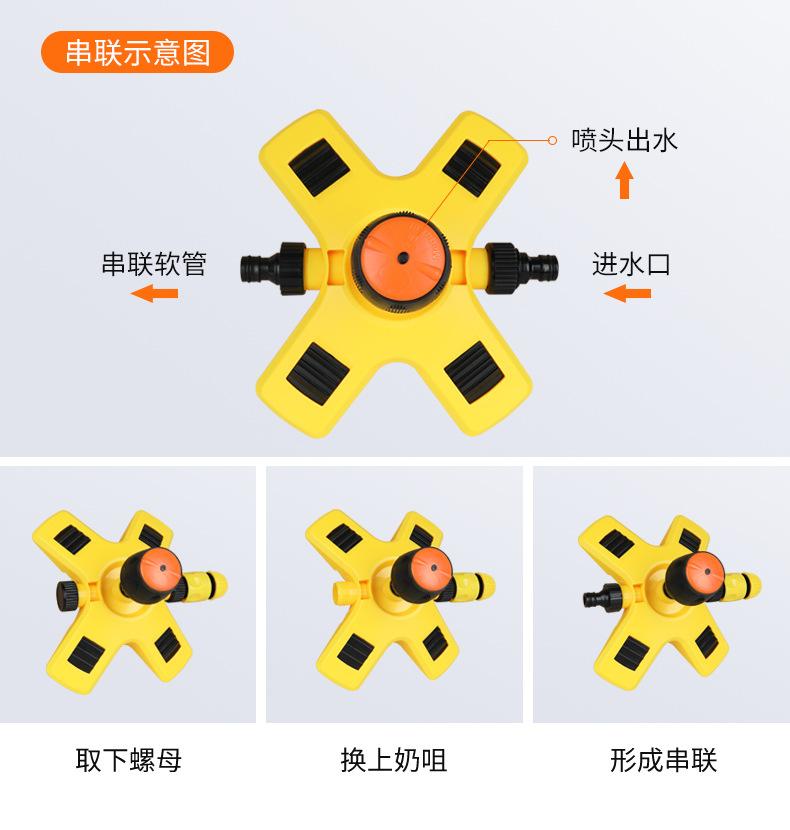 串联示意图

喷头出水

串联软管

进水口

取下螺母

换上奶咀

形成串联