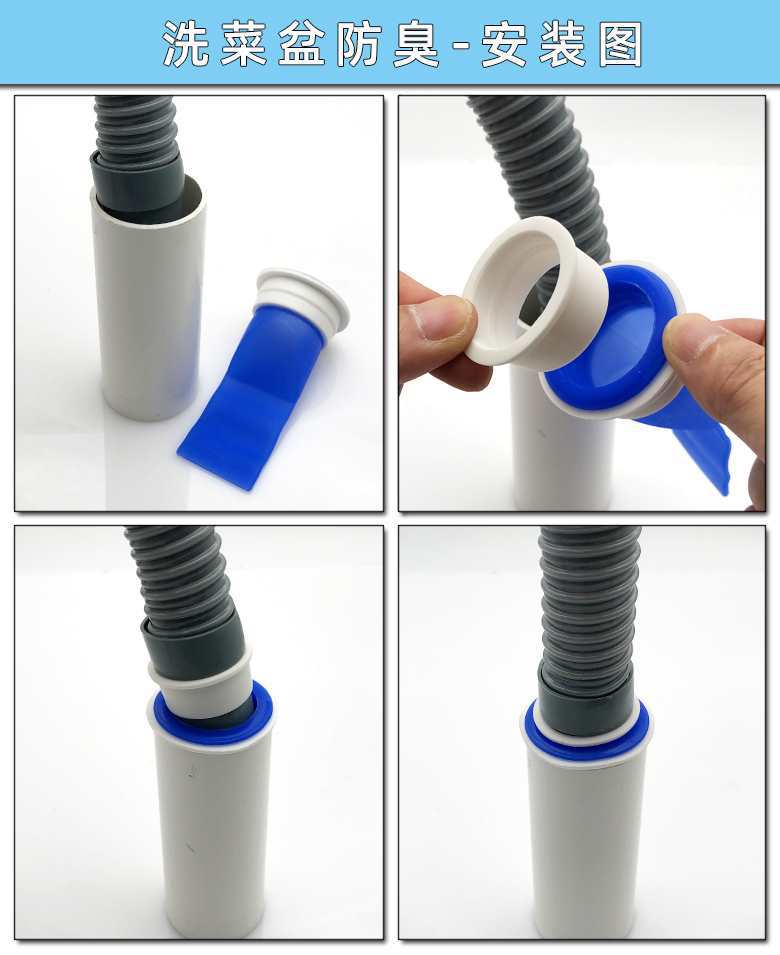 洗菜盆防臭-安装图