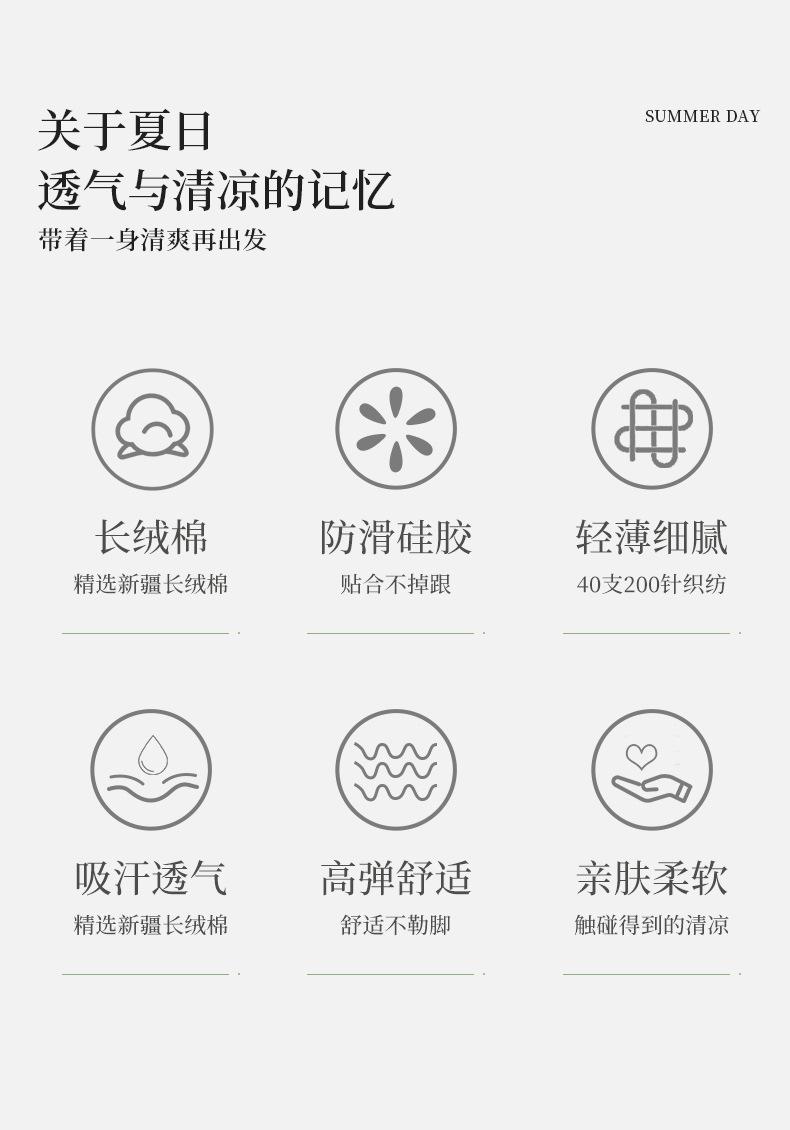 关于夏日
透气与清凉的记忆
带着一身清爽再出发

SUMMER DAY

长绒棉
精选新疆长绒棉

防滑硅胶
贴合不掉跟

轻薄细腻
40支200针织纺

吸汗透气
精选新疆长绒棉

高弹舒适
舒适不勒脚

亲肤柔软
触碰得到的清凉