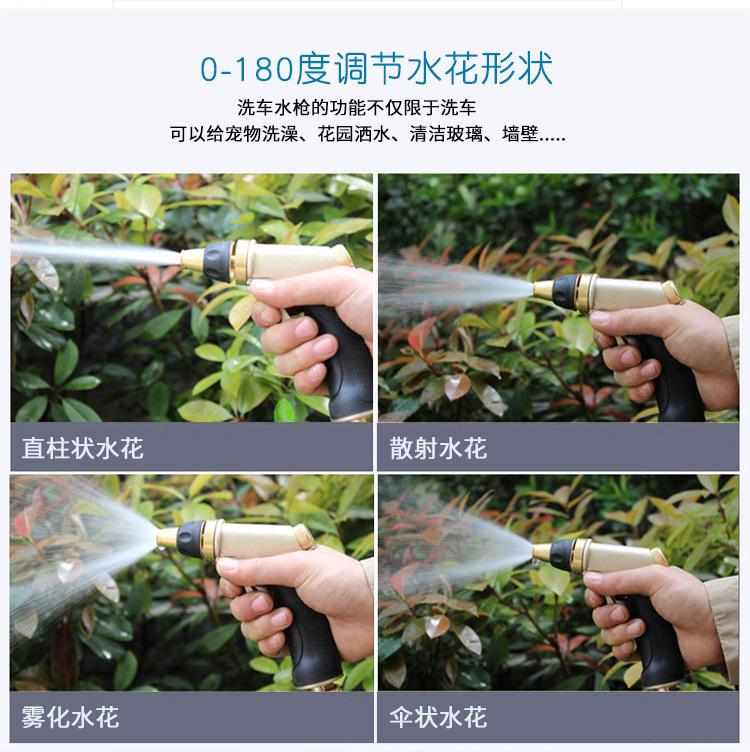 0-180度调节水花形状

洗车水枪的功能不仅限于洗车
可以给宠物洗澡、花园洒水、清洁玻璃、墙壁.....

直柱状水花

散射水花

雾化水花

伞状水花