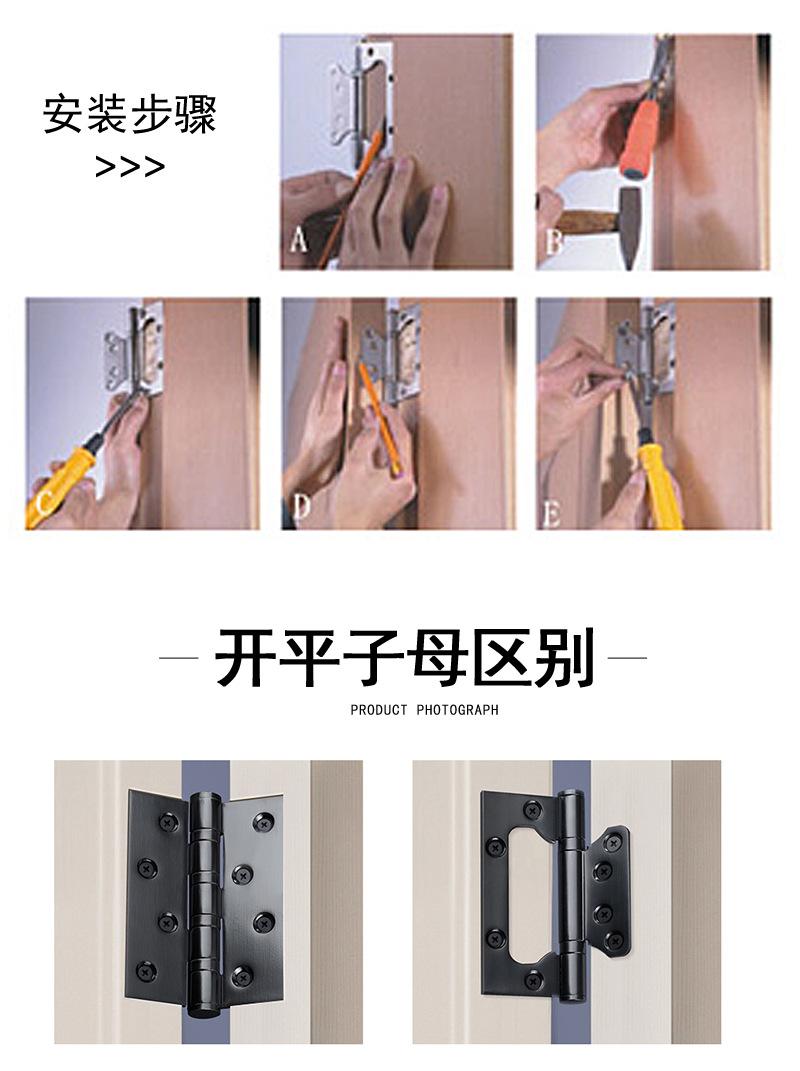 安装步骤
>>>

A

B

C

D

E

开平子母区别

PRODUCT PHOTOGRAPH