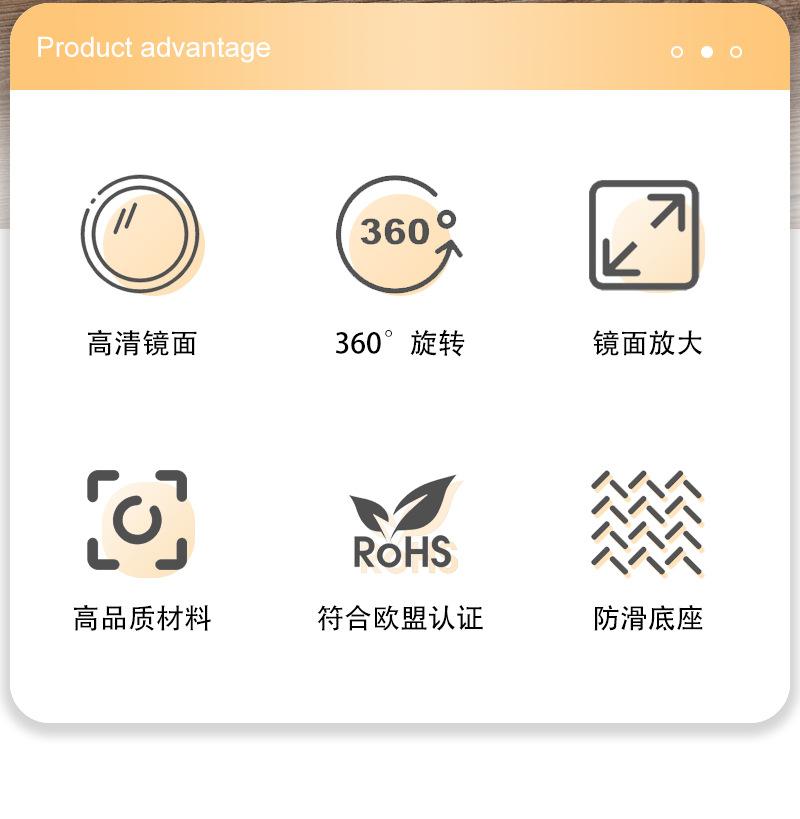 Product advantage

360°

高清镜面

360°旋转

镜面放大

RoHS

高品质材料

符合欧盟认证

防滑底座