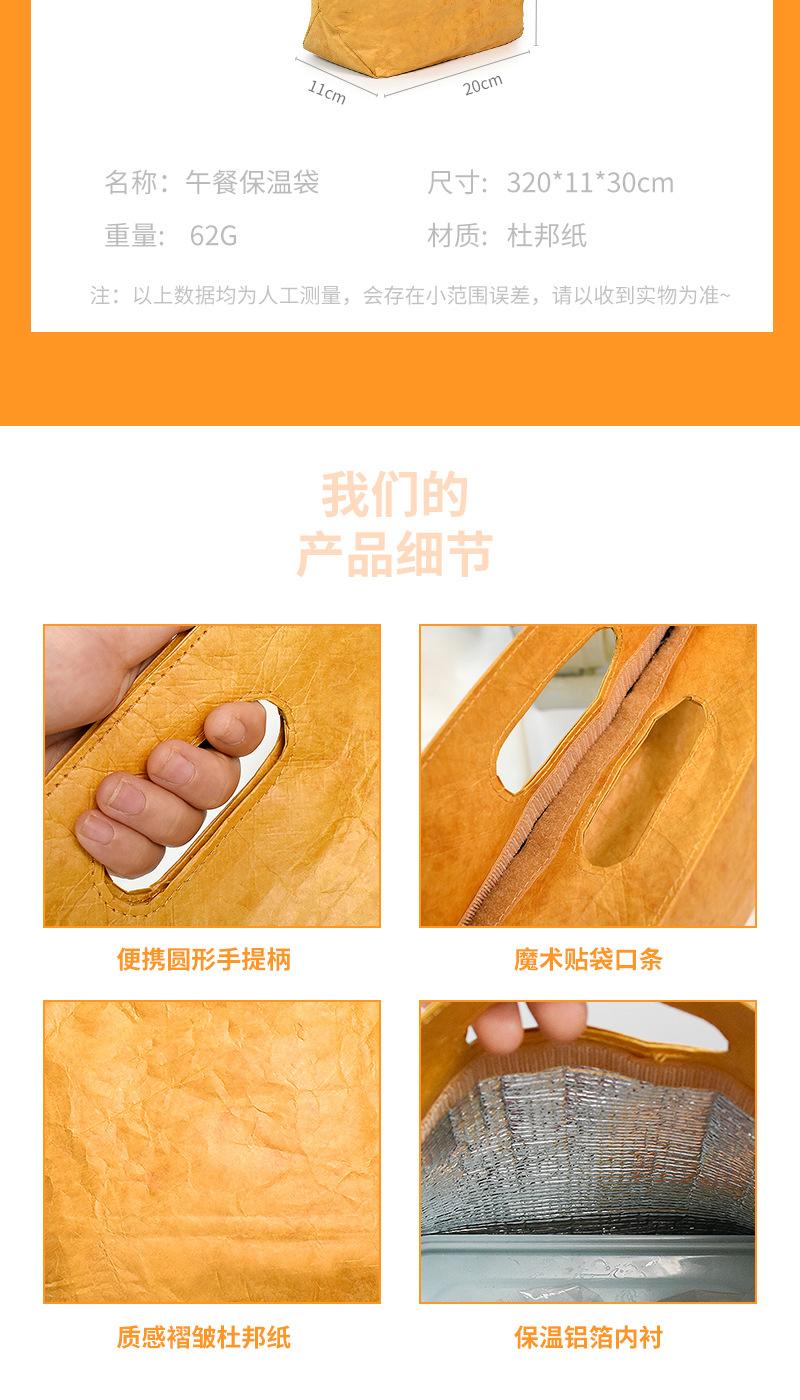 11cm

20cm

名称：午餐保温袋

尺寸：320*11*30cm

重量：62G

材质：杜邦纸

注：以上数据均为人工测量，会存在小范围误差，请以收到实物为准~

我们的
产品细节

便携圆形手提柄

魔术贴袋口条

质感褶皱杜邦纸

保温铝箔内衬