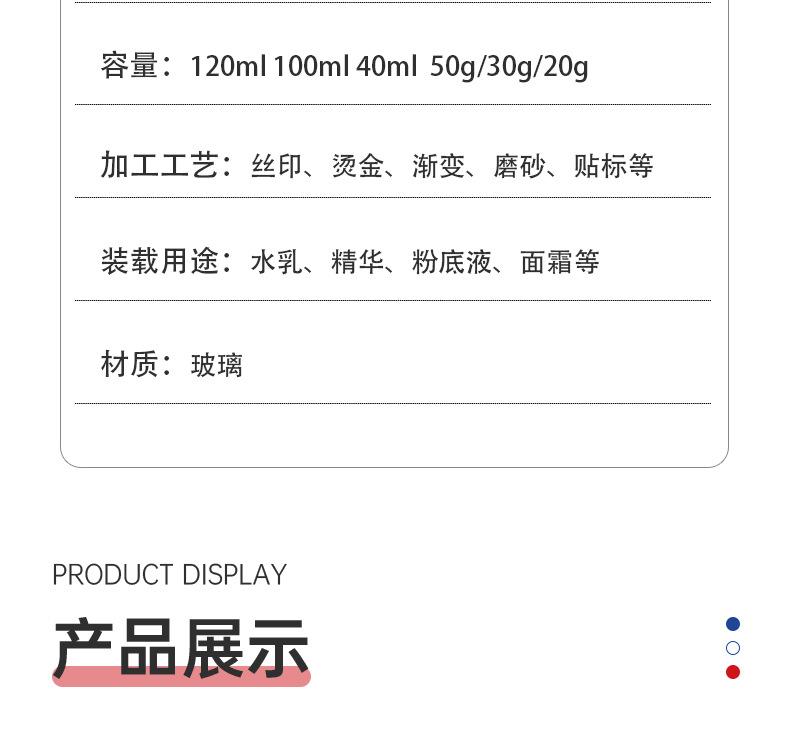 容量：120ml 100ml 40ml 50g/30g/20g

加工工艺：丝印、烫金、渐变、磨砂、贴标等

装载用途：水乳、精华、粉底液、面霜等

材质：玻璃

PRODUCT DISPLAY

产品展示