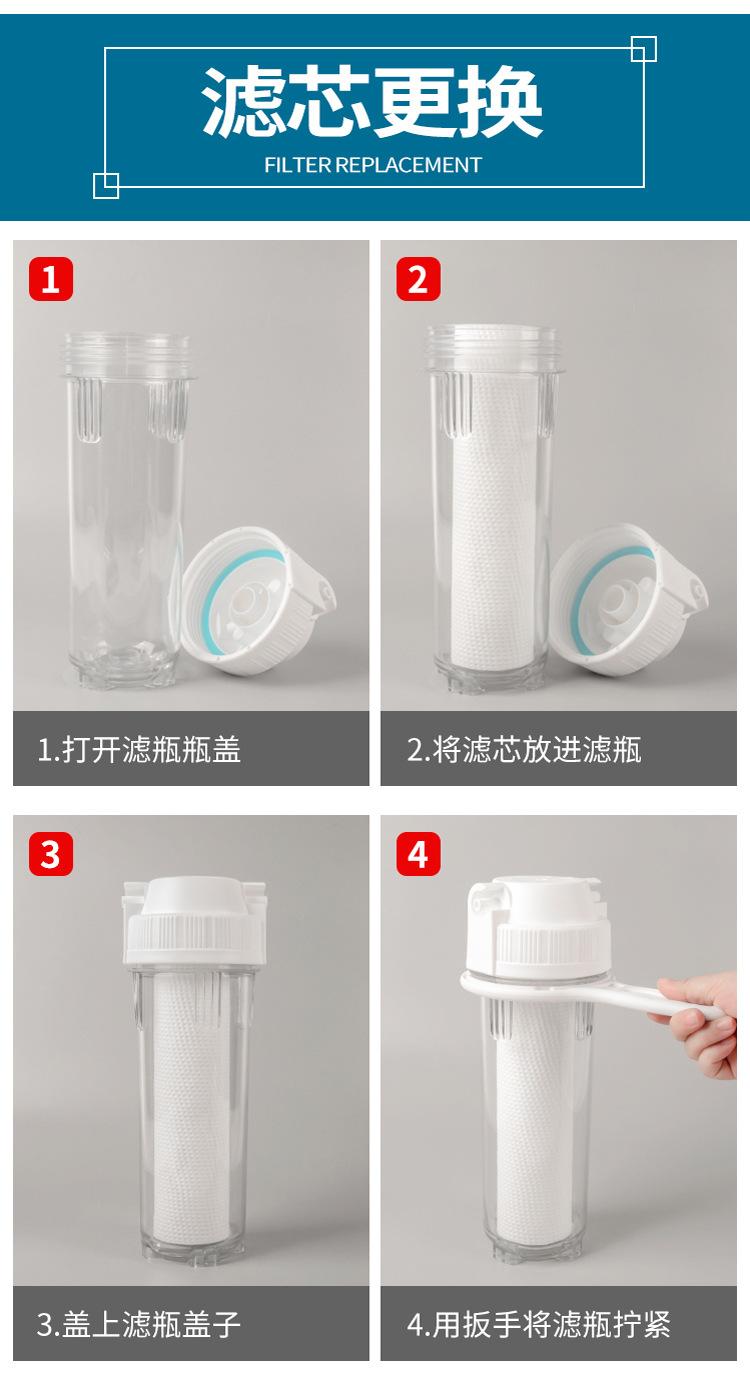 滤芯更换
FILTER REPLACEMENT

1

1.打开滤瓶瓶盖

2

2.将滤芯放进滤瓶

3

3.盖上滤瓶盖子

4

4.用扳手将滤瓶拧紧