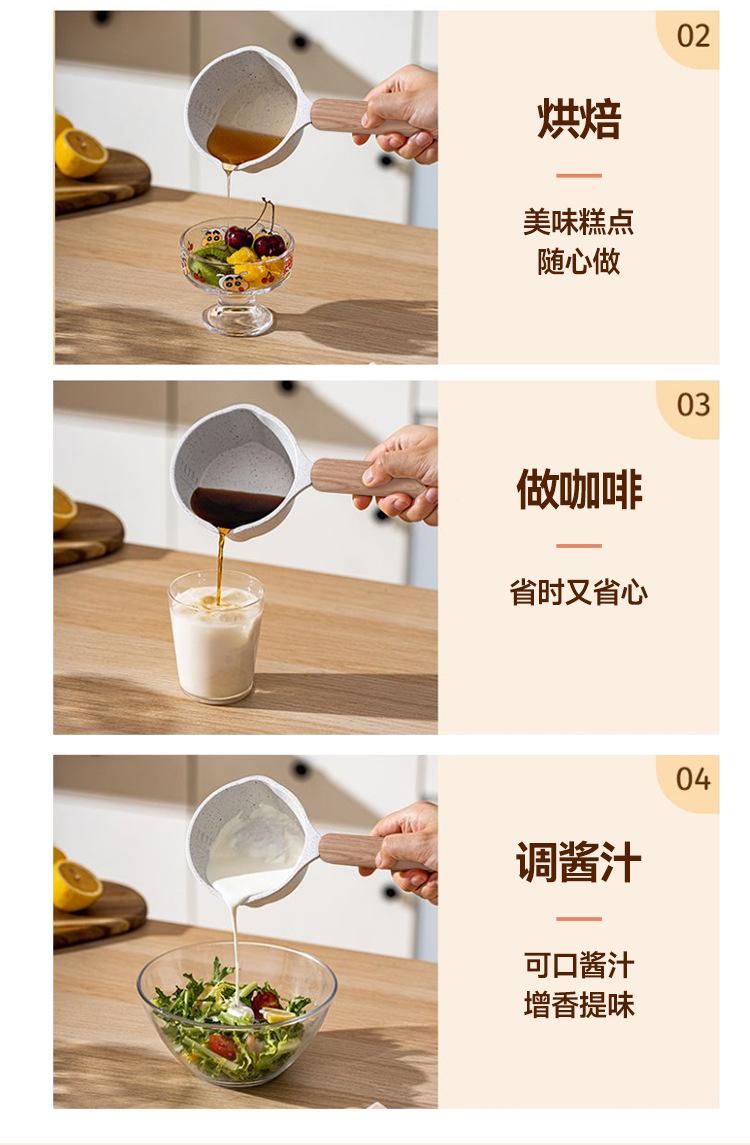 02

烘焙

美味糕点
随心做

03

做咖啡

省时又省心

04

调酱汁

可口酱汁
增香提味