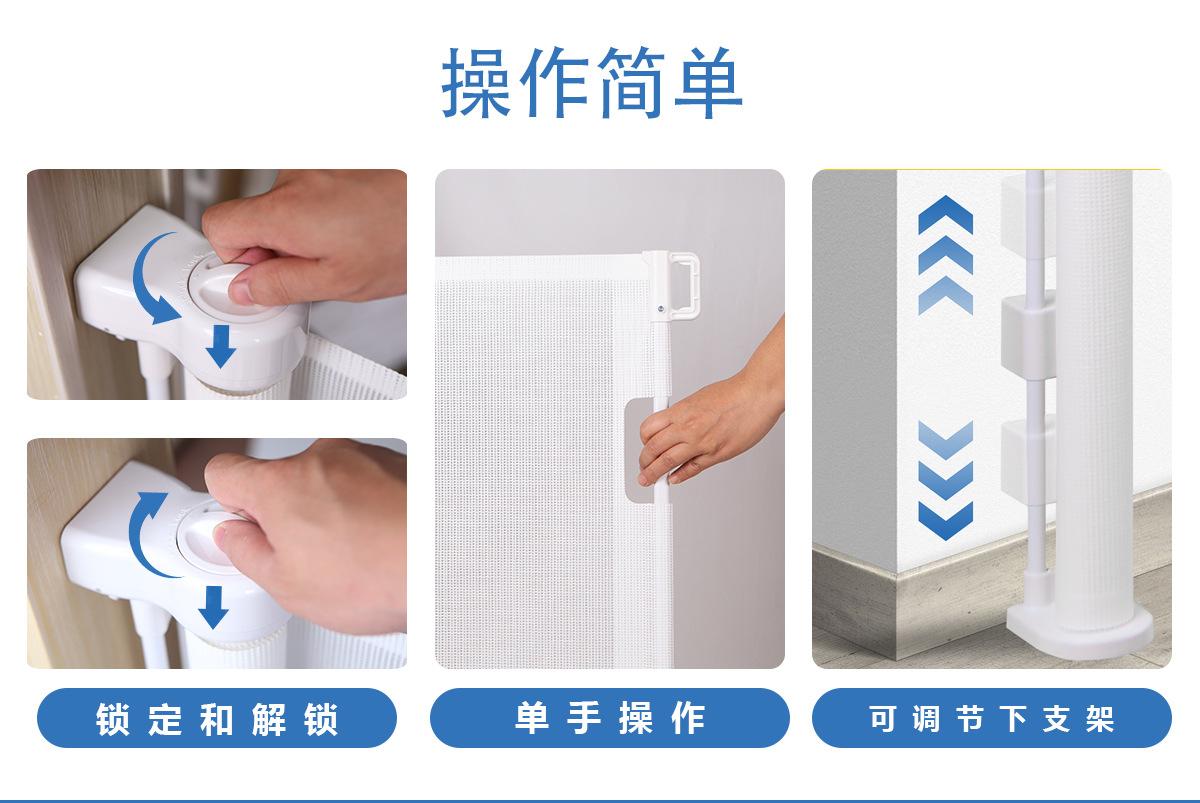 操作简单

锁定和解锁

单手操作

可调节下支架