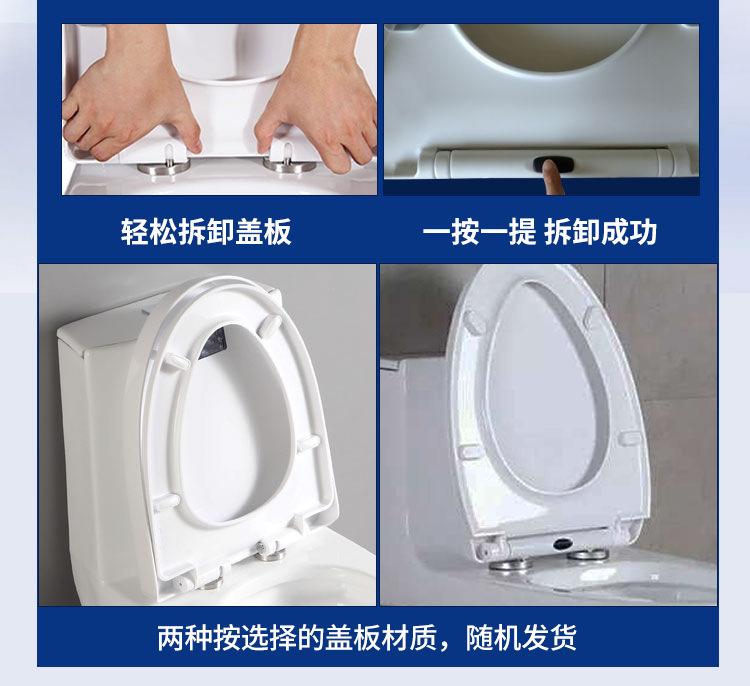 轻松拆卸盖板

一按一提 拆卸成功

两种按选择的盖板材质，随机发货