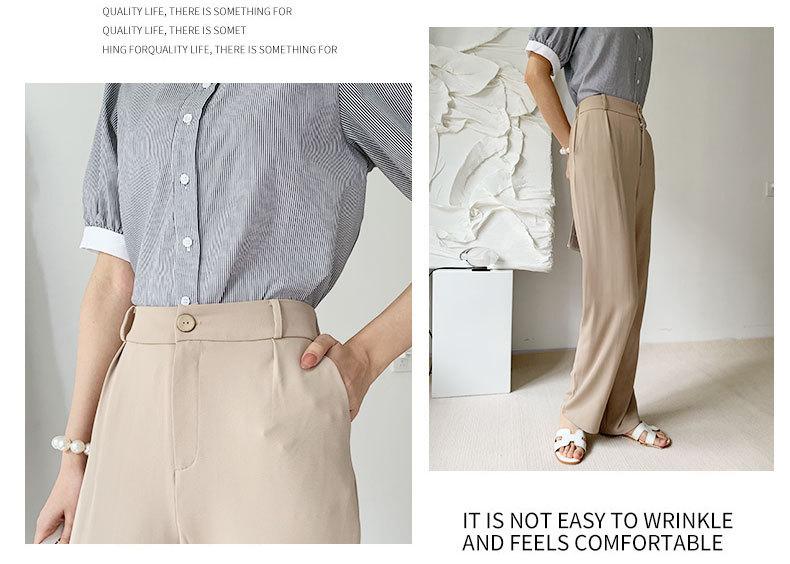 QUALITY LIFE, THERE IS SOMETHING FOR
QUALITY LIFE, THERE IS SOMET
HING FORQUALITY LIFE, THERE IS SOMETHING FOR

IT IS NOT EASY TO WRINKLE
AND FEELS COMFORTABLE